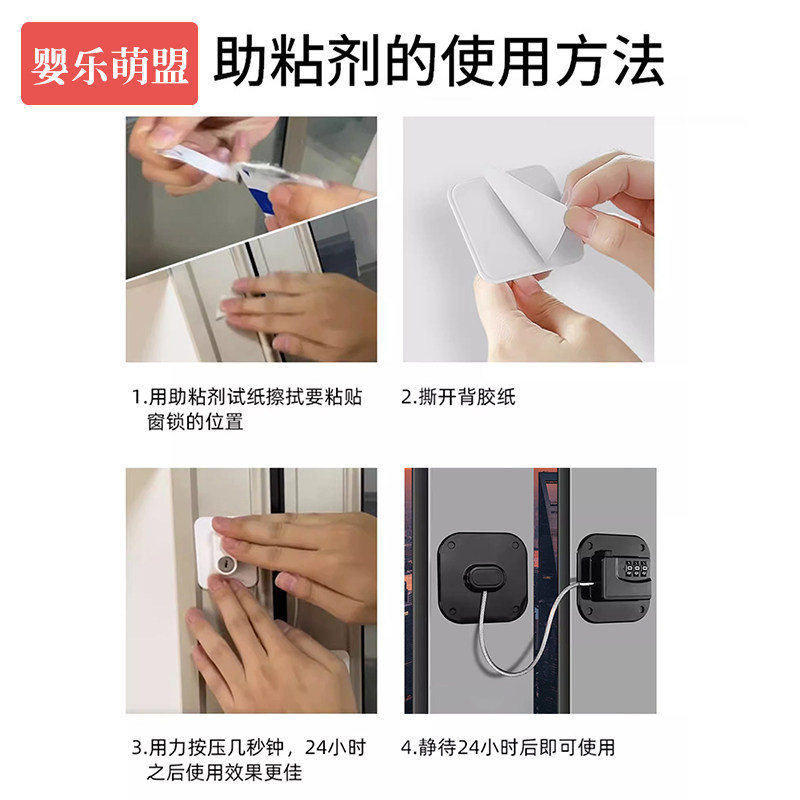 婴乐萌盟 助粘剂的使用方法

1.用助粘剂试纸擦拭要粘贴窗锁的位置

2.撕开背胶纸

3.用力按压几秒钟，24小时之后使用效果更佳

4.静待24小时后即可使用