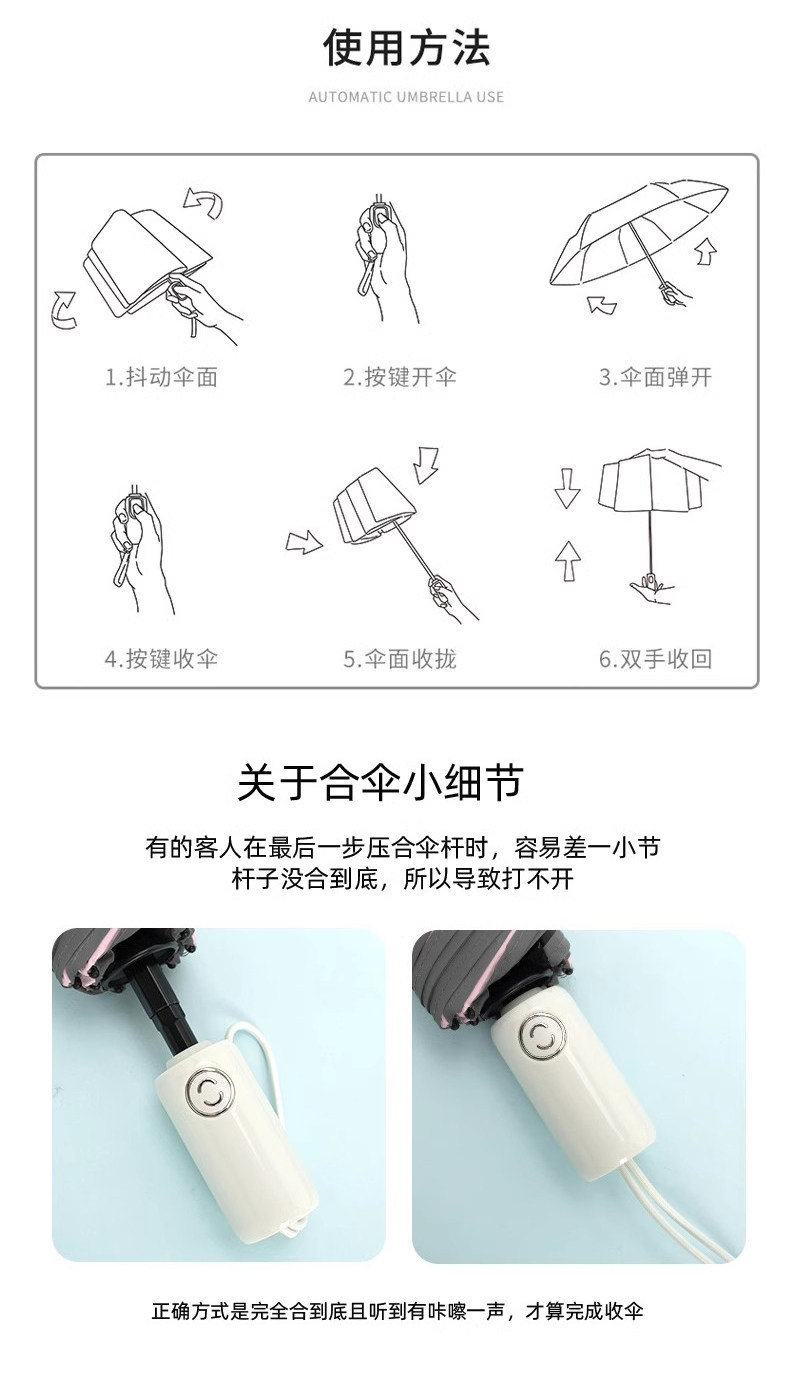 使用方法

AUTOMATIC UMBRELLA USE

1.抖动伞面

2.按键开伞

3.伞面弹开

4.按键收伞

5.伞面收拢

6.双手收回

关于合伞小细节

有的客人在最后一步压合伞杆时，容易差一小节杆子没合到底，所以导致打不开

正确方式是完全合到底且听到有咔嚓一声，才算完成收伞