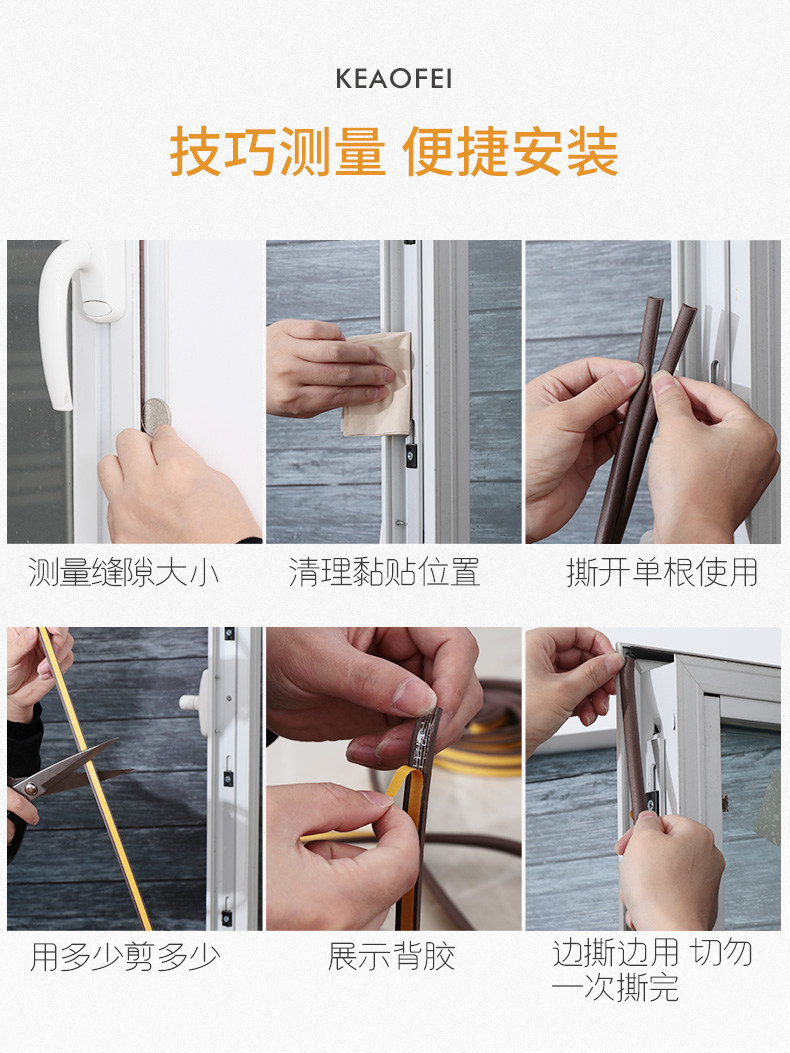 KEAOFEI

技巧测量 便捷安装

测量缝隙大小

清理黏贴位置

撕开单根使用

用多少剪多少

展示背胶

边撕边用 切勿一次撕完