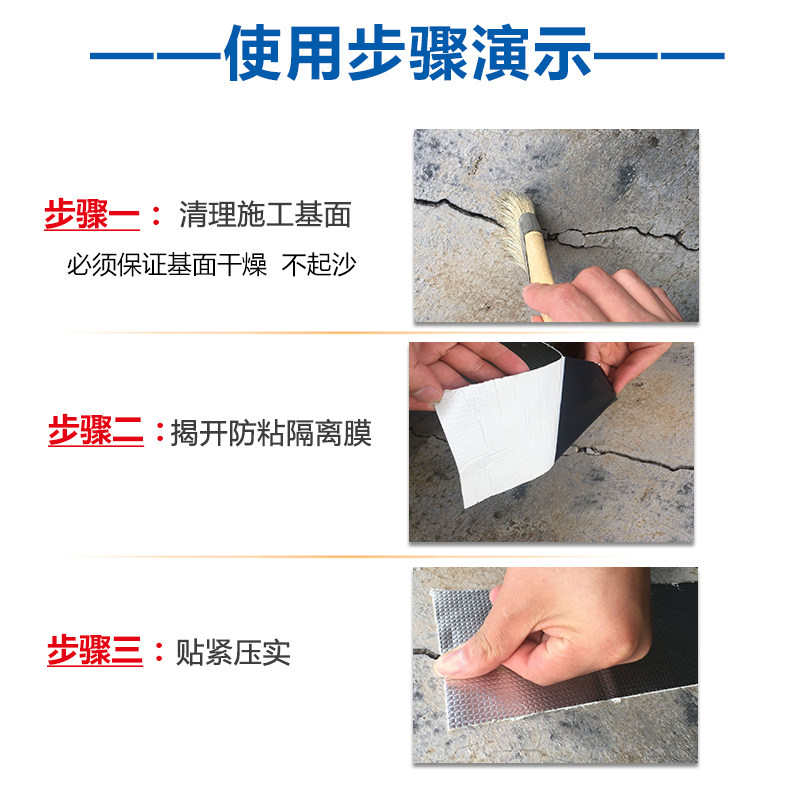 ——使用步骤演示——

步骤一： 清理施工基面

必须保证基面干燥 不起沙

步骤二：揭开防粘隔离膜

步骤三：贴紧压实