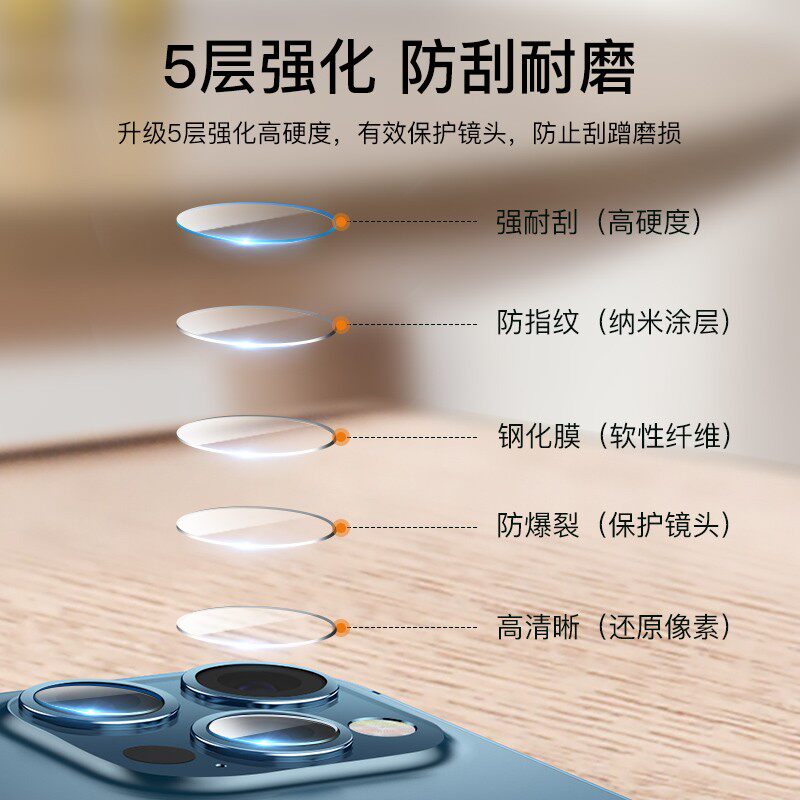 5层强化 防刮耐磨

升级5层强化高硬度，有效保护镜头，防止刮蹭磨损

强耐刮（高硬度）

防指纹（纳米涂层）

钢化膜（软性纤维）

防爆裂（保护镜头）

高清晰（还原像素）