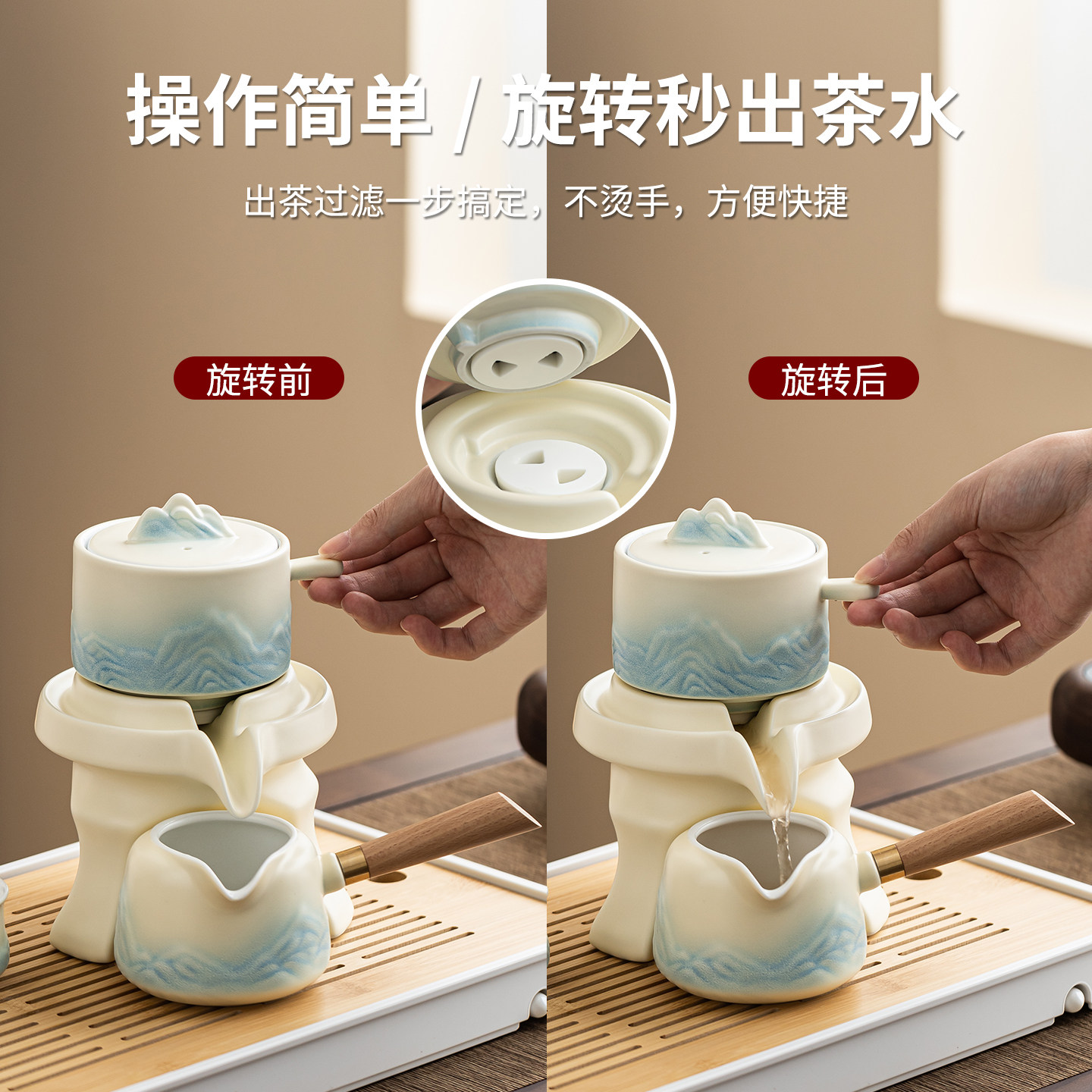 操作简单 / 旋转秒出茶水

出茶过滤一步搞定，不烫手，方便快捷

旋转前

旋转后