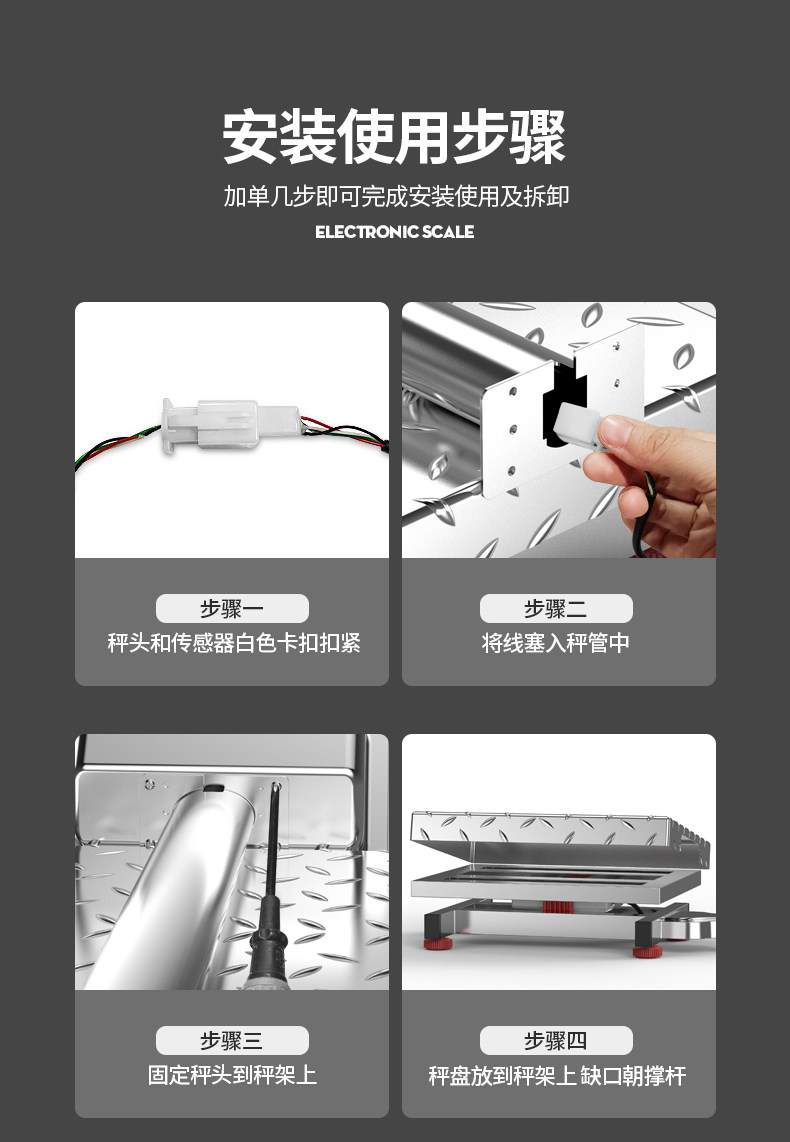 安装使用步骤

加单几步即可完成安装使用及拆卸

ELECTRONIC SCALE

步骤一
秤头和传感器白色卡扣扣紧

步骤二
将线塞入秤管中

步骤三
固定秤头到秤架上

步骤四
秤盘放到秤架上 缺口朝撑杆