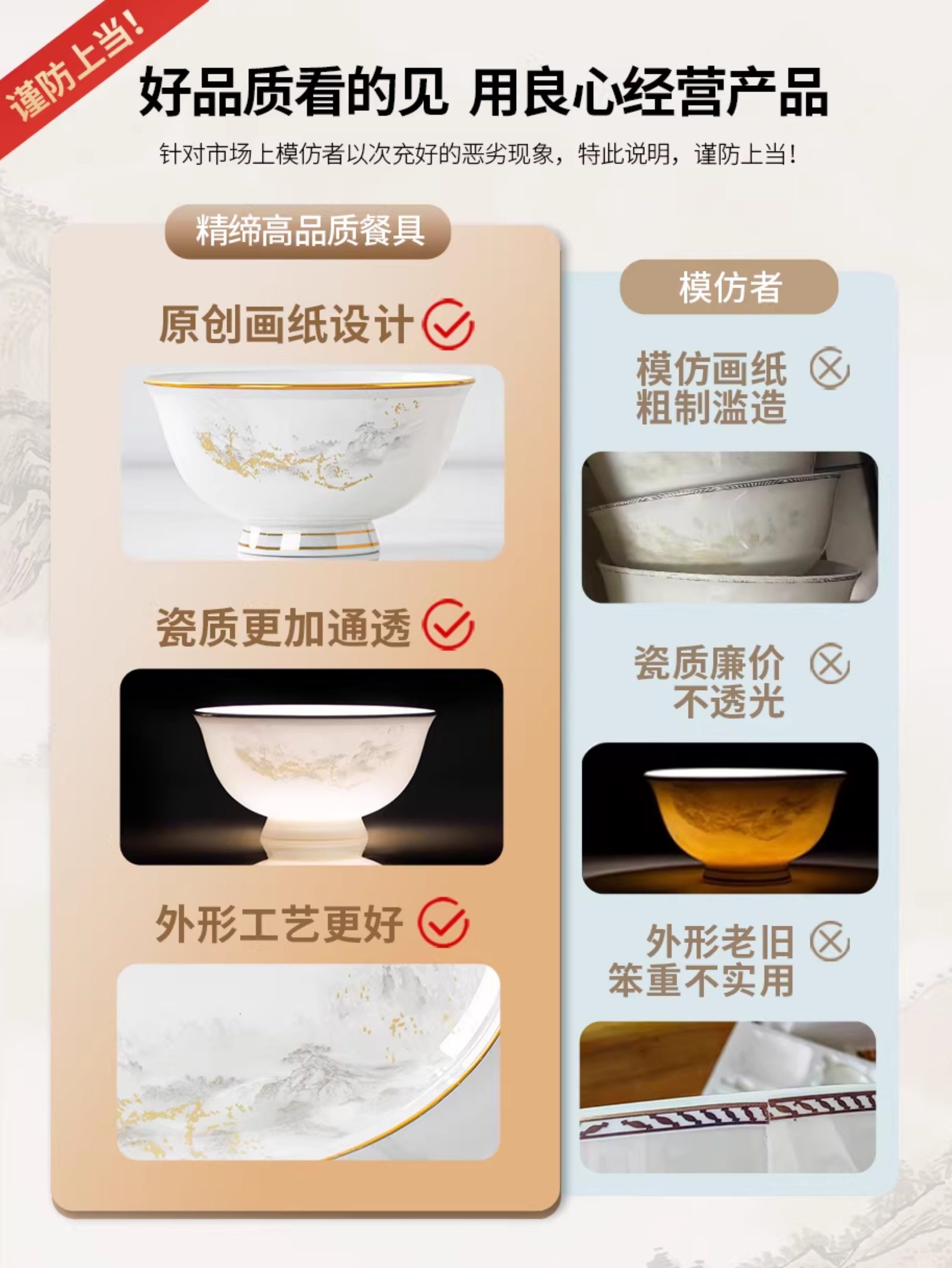 谨防上当!

好品质看的见 用良心经营产品

针对市场上模仿者以次充好的恶劣现象，特此说明，谨防上当！

精缔高品质餐具

原创画纸设计

瓷质更加通透

外形工艺更好

模仿者

模仿画纸
粗制滥造

瓷质廉价
不透光

外形老旧
笨重不实用