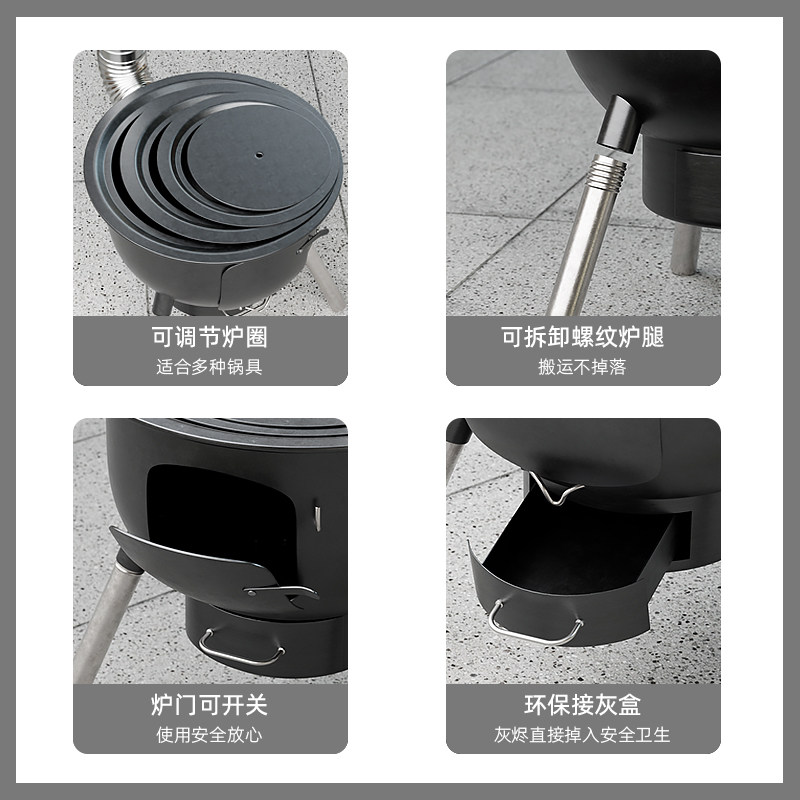 可调节炉圈
适合多种锅具

可拆卸螺纹炉腿
搬运不掉落

炉门可开关
使用安全放心

环保接灰盒
灰烬直接掉入安全卫生