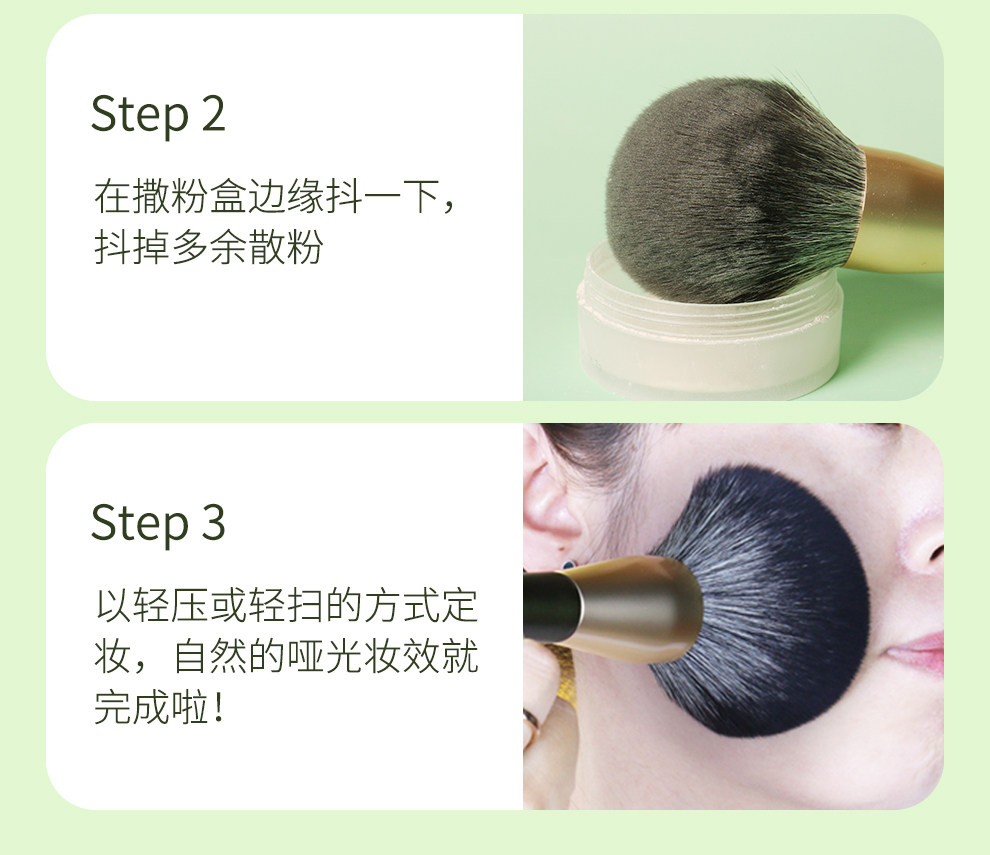 Step 2

在撒粉盒边缘抖一下，抖掉多余散粉

Step 3

以轻压或轻扫的方式定妆，自然的哑光妆效就完成啦！