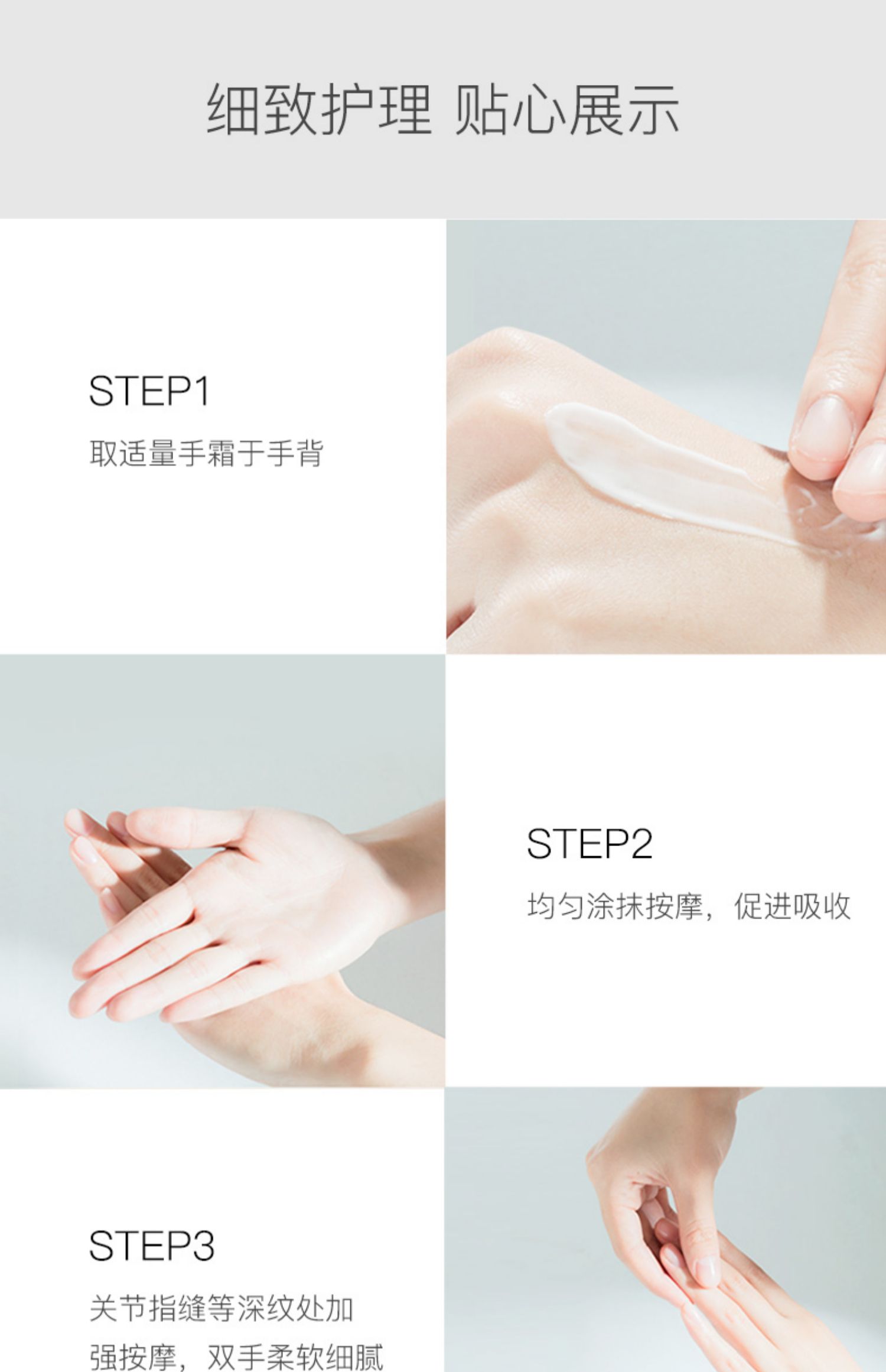 细致护理 贴心展示

STEP1

取适量手霜于手背

STEP2

均匀涂抹按摩，促进吸收

STEP3

关节指缝等深纹处加强按摩，双手柔软细腻