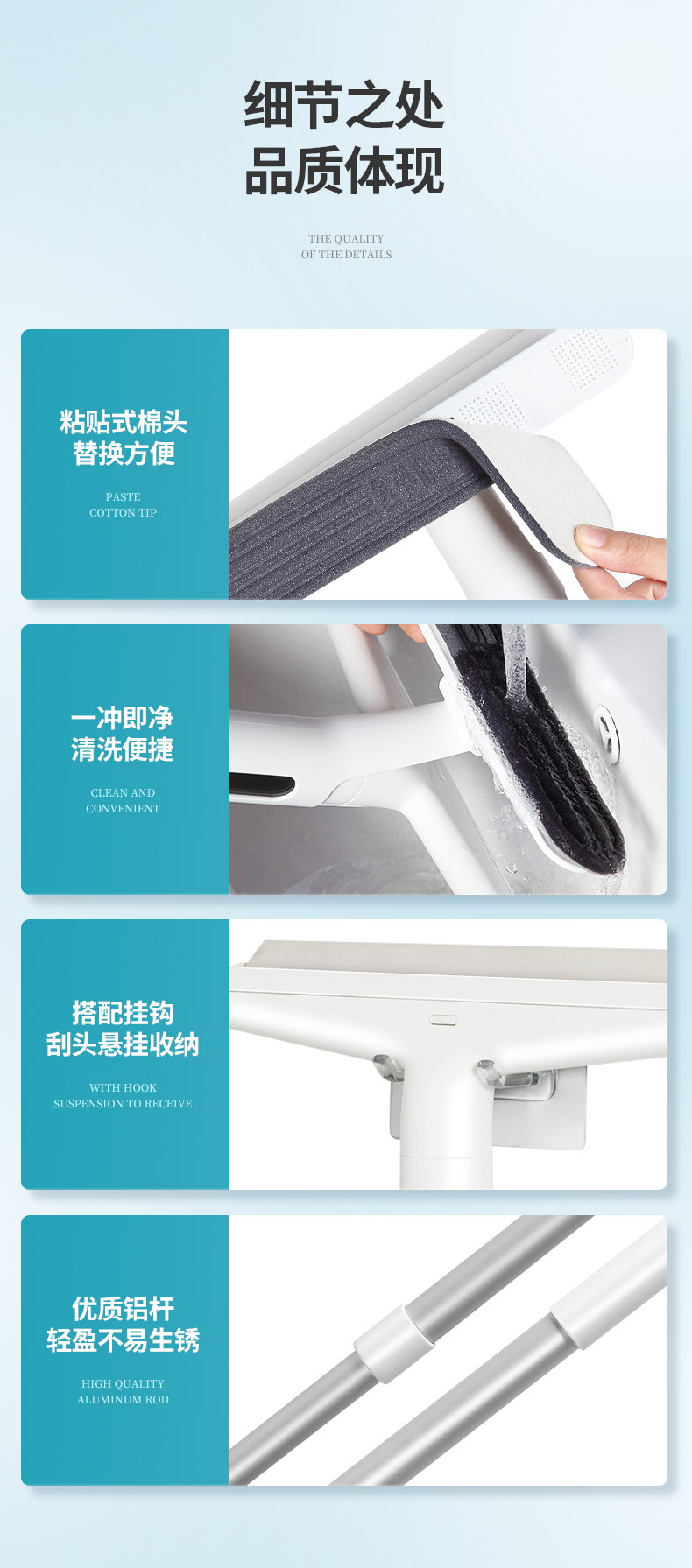 细节之处
品质体现

THE QUALITY
OF THE DETAILS

粘贴式棉头
替换方便

PASTE
COTTON TIP

一冲即净
清洗便捷

CLEAN AND
CONVENIENT

搭配挂钩
刮头悬挂收纳

WITH HOOK
SUSPENSION TO RECEIVE

优质铝杆
轻盈不易生锈

HIGH QUALITY
ALUMINUM ROD