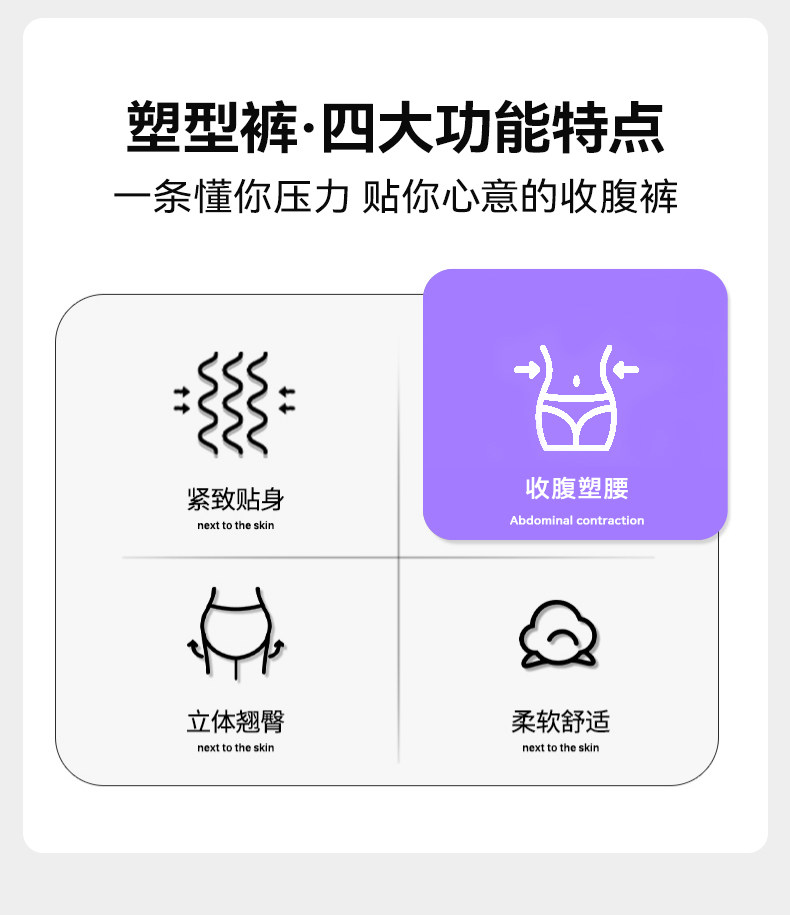 塑型裤·四大功能特点

一条懂你压力 贴你心意的收腹裤

紧致贴身
next to the skin

收腹塑腰
Abdominal contraction

立体翘臀
next to the skin

柔软舒适
next to the skin