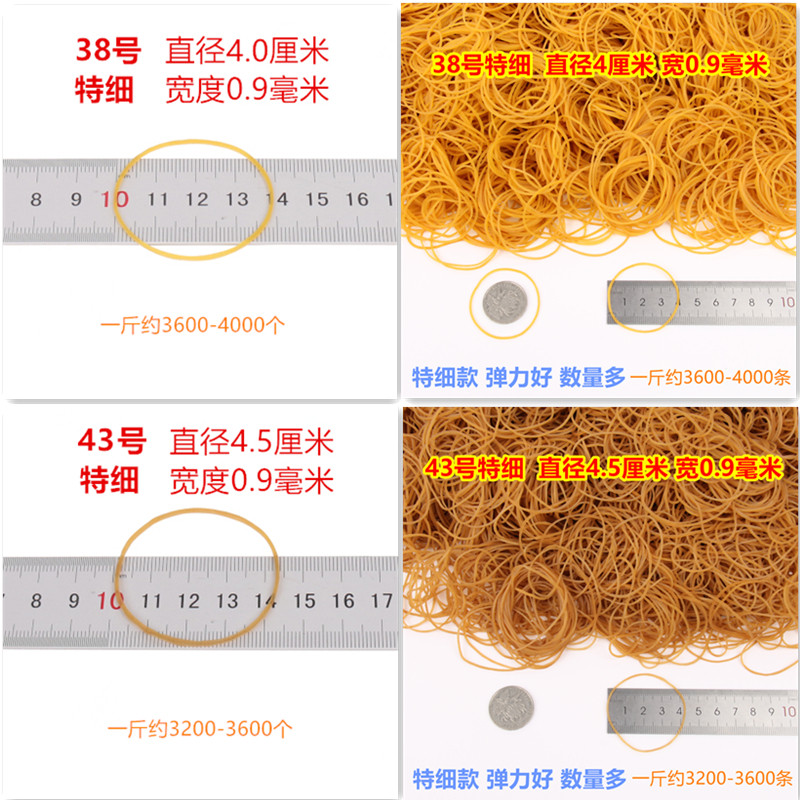 38号 直径4.0厘米
特细 宽度0.9毫米

8 9 10 11 12 13 14 15 16 1

一斤约3600-4000个

38号特细 直径4厘米 宽0.9毫米

1 2 3 4 5 6 7 8 9 10

特细款 弹力好 数量多 一斤约3600-4000条

43号 直径4.5厘米
特细 宽度0.9毫米

7 8 9 10 11 12 13 14 15 16 17

一斤约3200-3600个

43号特细 直径4.5厘米 宽0.9毫米

1 2 3 4 5 6 7 8 9 10

特细款 弹力好 数量多 一斤约3200-3600条