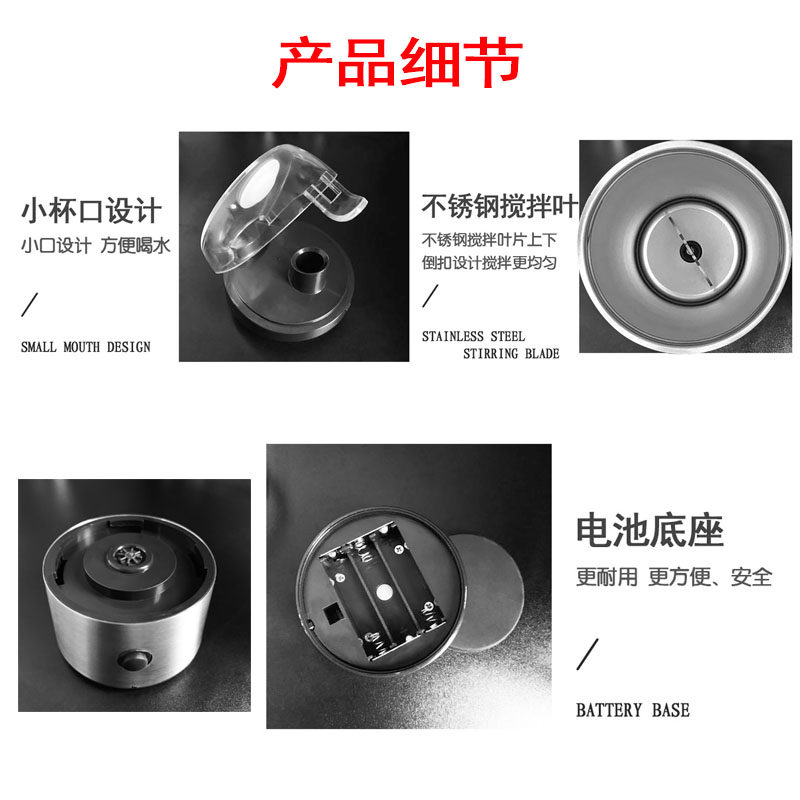 产品细节

小杯口设计

小口设计 方便喝水

/

SMALL MOUTH DESIGN

不锈钢搅拌叶

不锈钢搅拌叶片上下倒扣设计搅拌更均匀

/

STAINLESS STEEL STIRRING BLADE

电池底座

更耐用 更方便、安全

/

BATTERY BASE