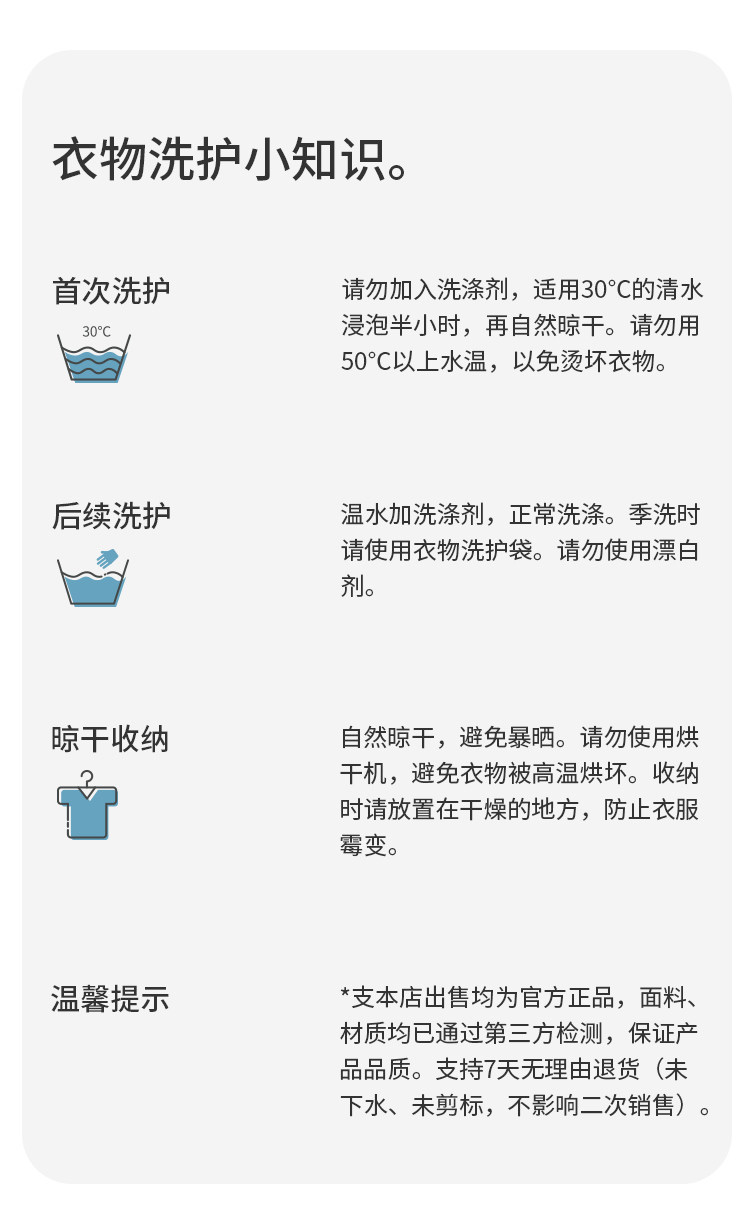 衣物洗护小知识。

首次洗护

30°C

请勿加入洗涤剂，适用30°C的清水浸泡半小时，再自然晾干。请勿用50°C以上水温，以免烫坏衣物。

后续洗护

温水加洗涤剂，正常洗涤。季洗时请使用衣物洗护袋。请勿使用漂白剂。

晾干收纳

自然晾干，避免暴晒。请勿使用烘干机，避免衣物被高温烘坏。收纳时请放置在干燥的地方，防止衣服霉变。

温馨提示

*支本店出售均为官方正品，面料、材质均已通过第三方检测，保证产品品质。支持7天无理由退货（未下水、未剪标，不影响二次销售）。