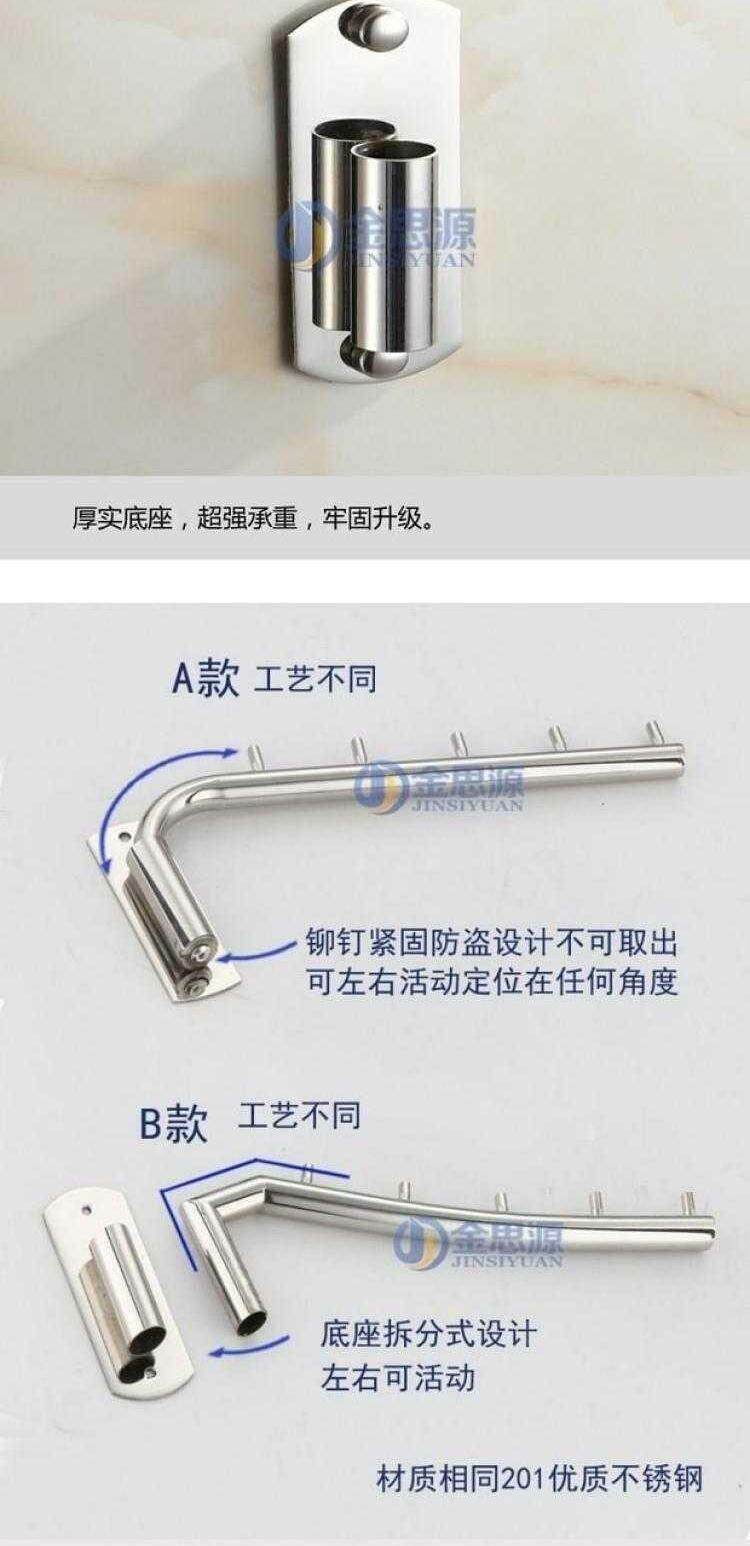 金思源
JINSIYUAN

厚实底座，超强承重，牢固升级。

A款 工艺不同

金思源
JINSIYUAN

铆钉紧固防盗设计不可取出
可左右活动定位在任何角度

B款 工艺不同

金思源
JINSIYUAN

底座拆分式设计
左右可活动

材质相同201优质不锈钢