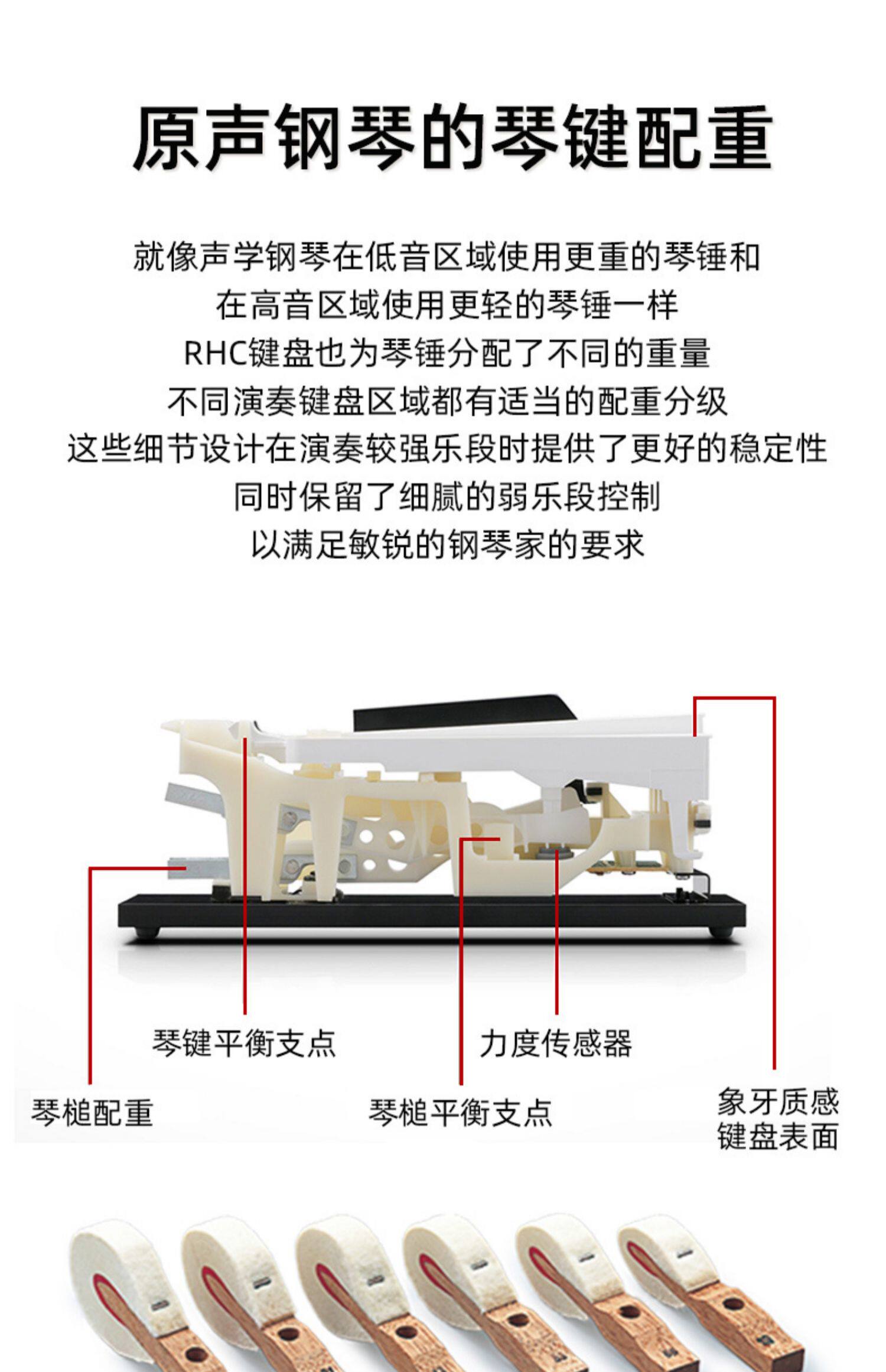 原声钢琴的琴键配重

就像声学钢琴在低音区域使用更重的琴锤和
在高音区域使用更轻的琴锤一样
RHC键盘也为琴锤分配了不同的重量
不同演奏键盘区域都有适当的配重分级
这些细节设计在演奏较强乐段时提供了更好的稳定性
同时保留了细腻的弱乐段控制
以满足敏锐的钢琴家的要求

琴键平衡支点
力度传感器
琴槌配重
琴槌平衡支点
象牙质感
键盘表面