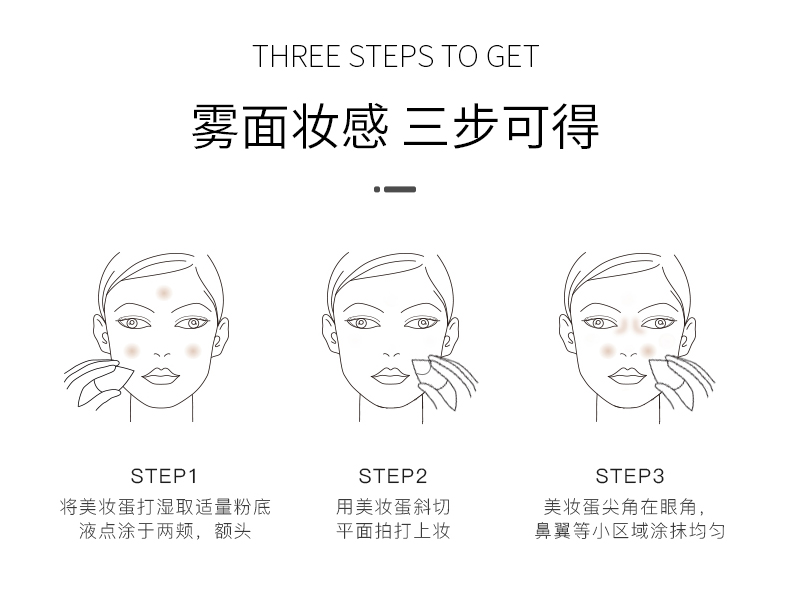 THREE STEPS TO GET

雾面妆感 三步可得

STEP1
将美妆蛋打湿取适量粉底液点涂于两颊，额头

STEP2
用美妆蛋斜切平面拍打上妆

STEP3
美妆蛋尖角在眼角，鼻翼等小区域涂抹均匀