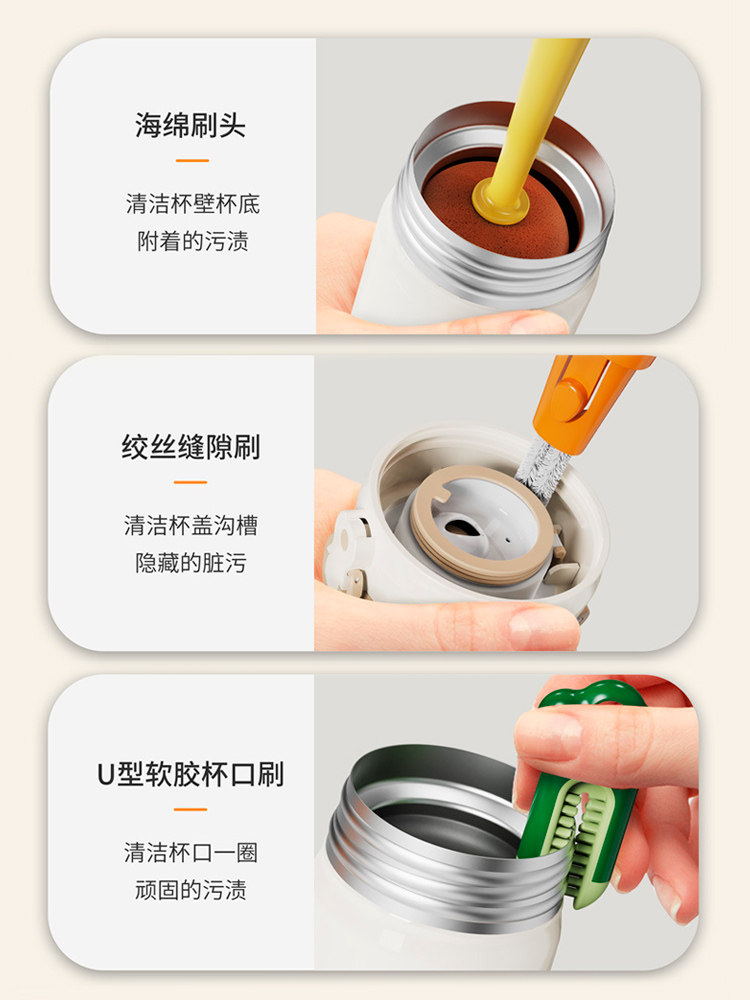 海绵刷头

清洁杯壁杯底
附着的污渍

绞丝缝隙刷

清洁杯盖沟槽
隐藏的脏污

U型软胶杯口刷

清洁杯口一圈
顽固的污渍