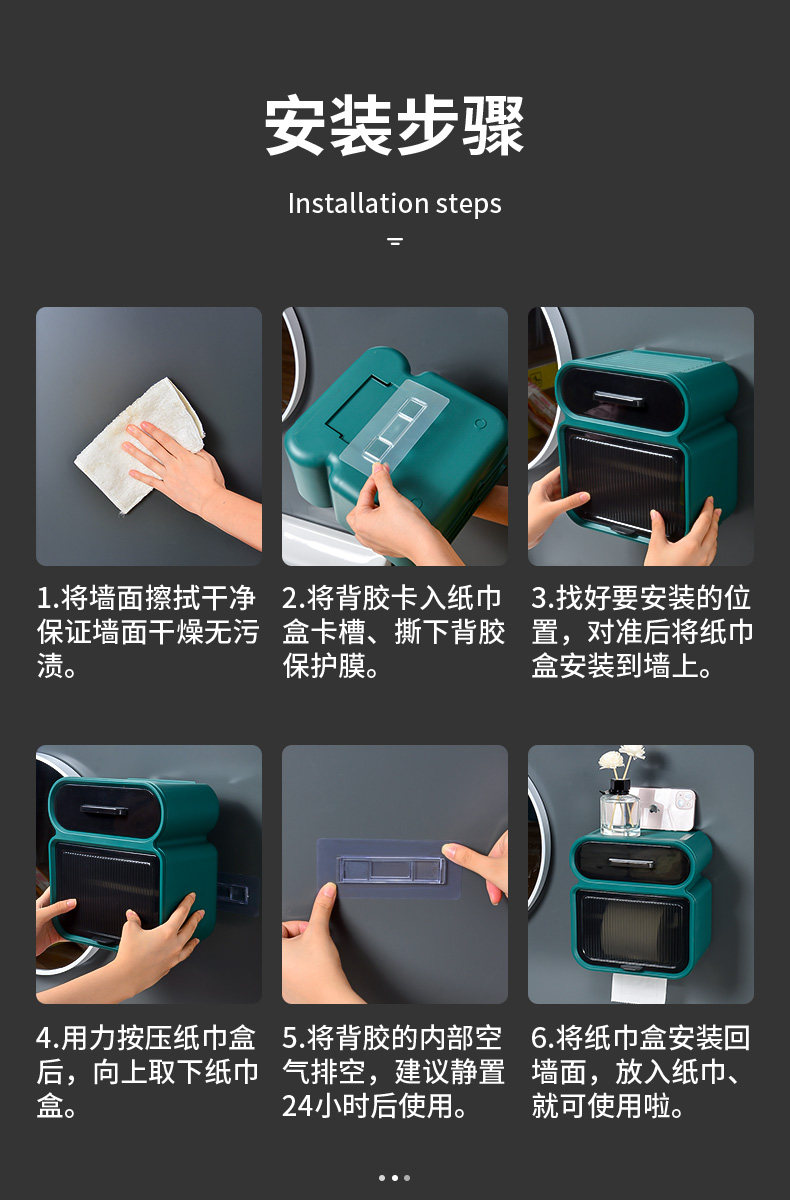 安装步骤

Installation steps

1.将墙面擦拭干净保证墙面干燥无污渍。

2.将背胶卡入纸巾盒卡槽、撕下背胶保护膜。

3.找好要安装的位置，对准后将纸巾盒安装到墙上。

4.用力按压纸巾盒后，向上取下纸巾盒。

5.将背胶的内部空气排空，建议静置24小时后使用。

6.将纸巾盒安装回墙面，放入纸巾、就可使用啦。