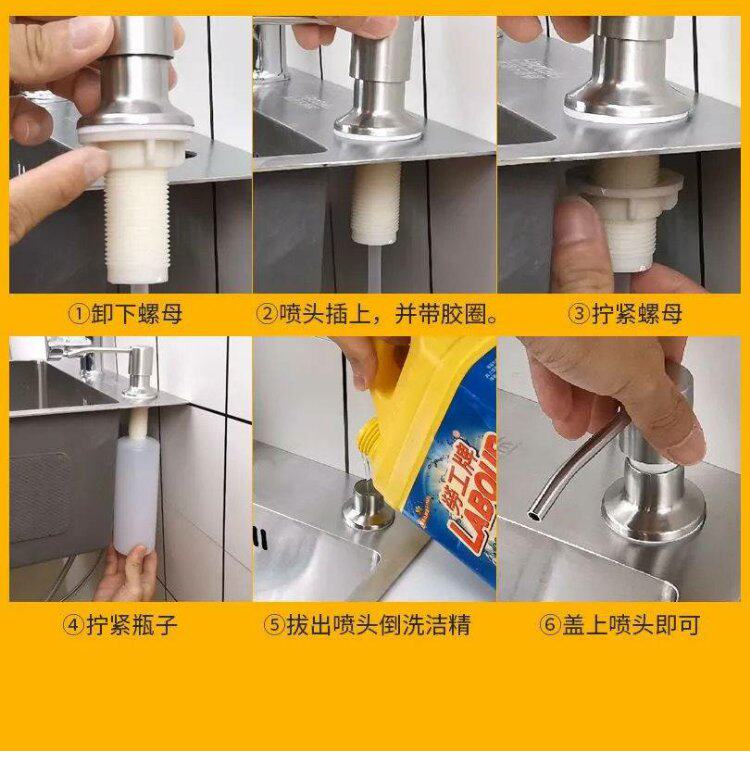 ①卸下螺母

②喷头插上，并带胶圈。

③拧紧螺母

④拧紧瓶子

劳工牌
LABOUR

⑤拔出喷头倒洗洁精

⑥盖上喷头即可