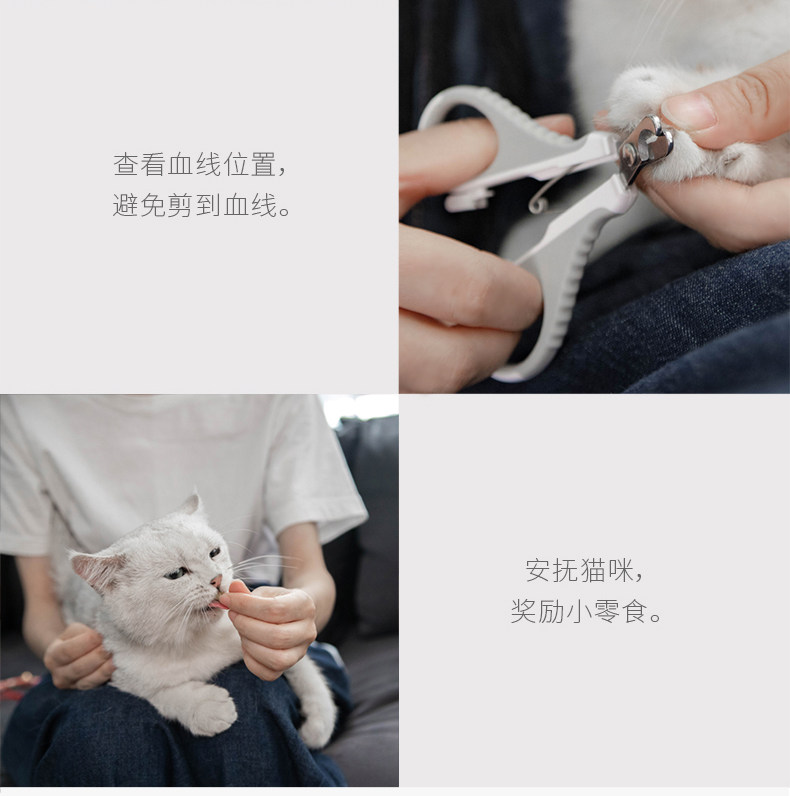 查看血线位置，
避免剪到血线。

安抚猫咪，
奖励小零食。