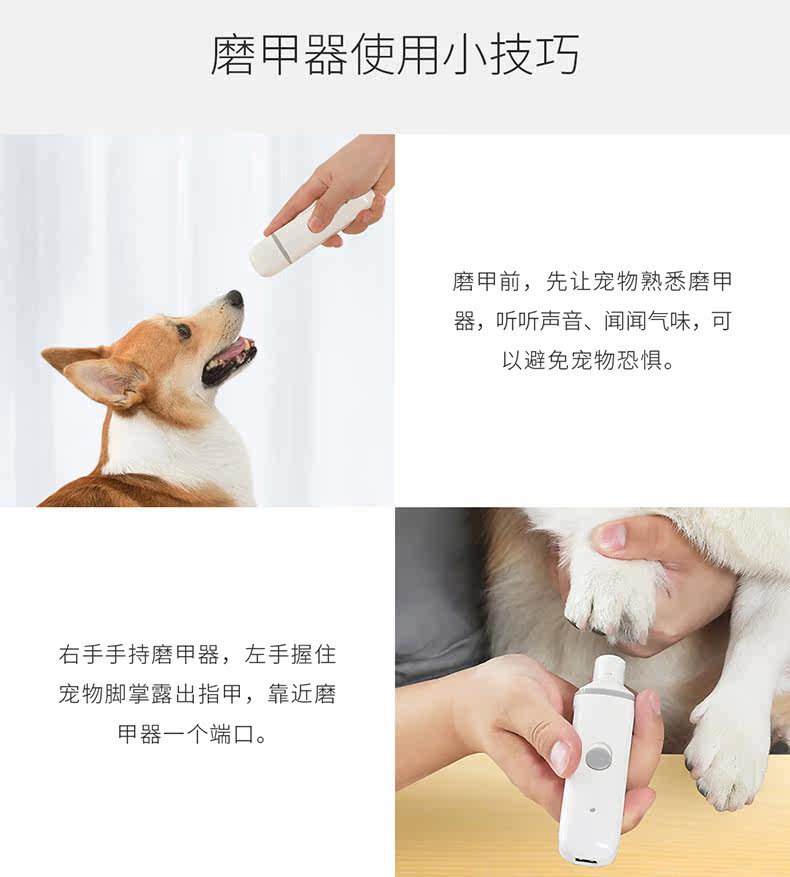 磨甲器使用小技巧

磨甲前，先让宠物熟悉磨甲器，听听声音、闻闻气味，可以避免宠物恐惧。

右手手持磨甲器，左手握住宠物脚掌露出指甲，靠近磨甲器一个端口。