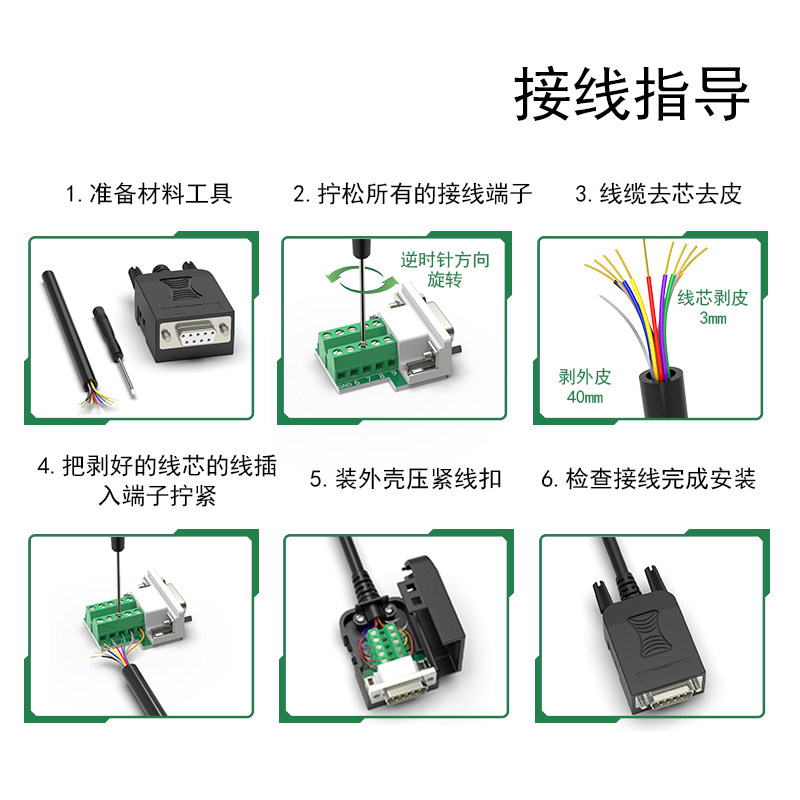 接线指导

1. 准备材料工具

2. 拧松所有的接线端子

逆时针方向旋转

GND 6 7 8 9

3. 线缆去芯去皮

线芯剥皮 3mm

剥外皮 40mm

4. 把剥好的线芯的线插入端子拧紧

5. 装外壳压紧线扣

6. 检查接线完成安装