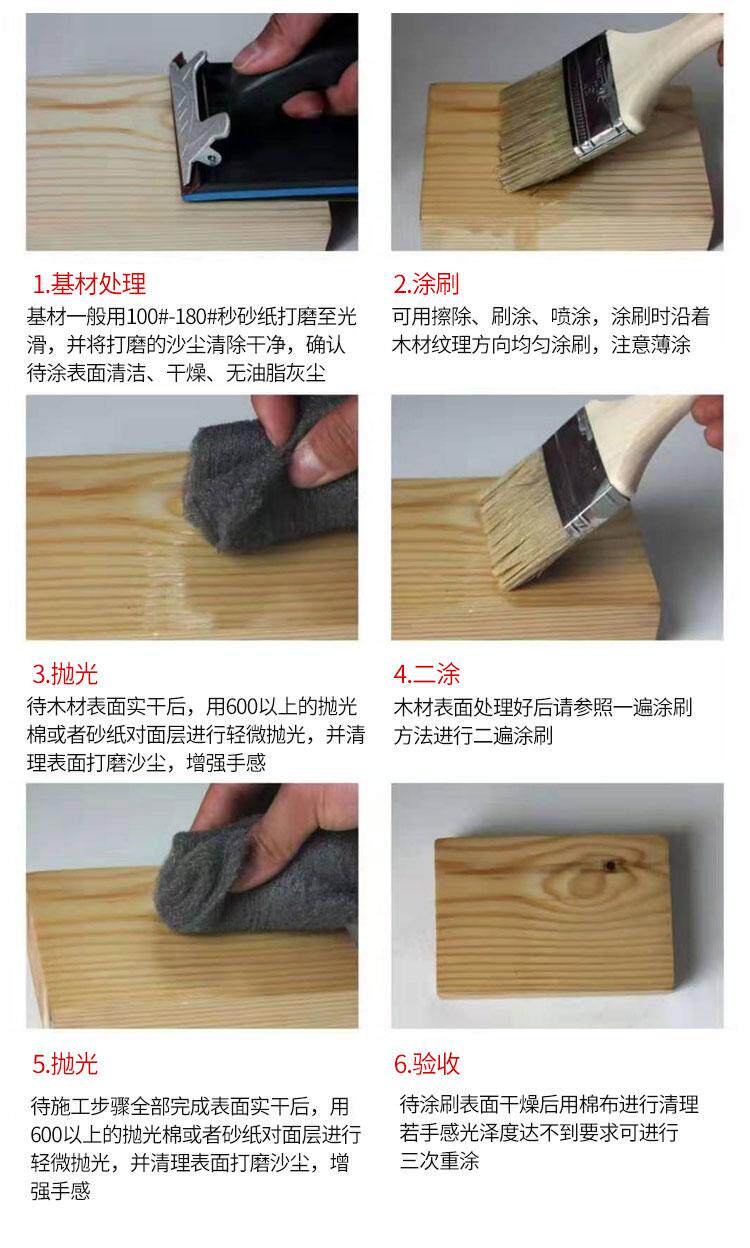 1.基材处理

基材一般用100#-180#秒砂纸打磨至光滑，并将打磨的沙尘清除干净，确认待涂表面清洁、干燥、无油脂灰尘

2.涂刷

可用擦除、刷涂、喷涂，涂刷时沿着木材纹理方向均匀涂刷，注意薄涂

3.抛光

待木材表面实干后，用600以上的抛光棉或者砂纸对面层进行轻微抛光，并清理表面打磨沙尘，增强手感

4.二涂

木材表面处理好后请参照一遍涂刷方法进行二遍涂刷

5.抛光

待施工步骤全部完成表面实干后，用600以上的抛光棉或者砂纸对面层进行轻微抛光，并清理表面打磨沙尘，增强手感

6.验收

待涂刷表面干燥后用棉布进行清理若手感光泽度达不到要求可进行三次重涂