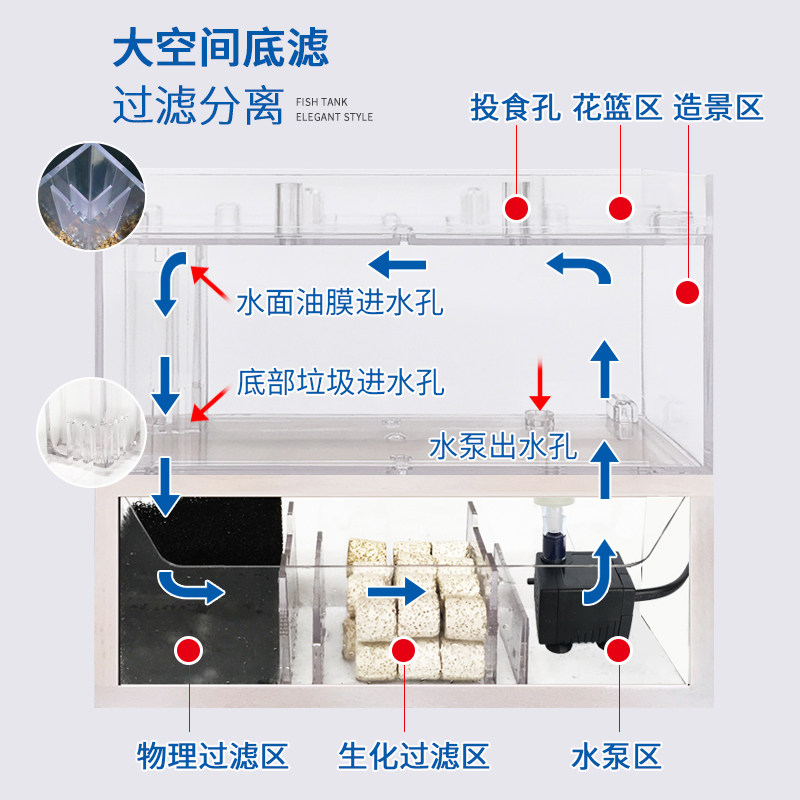 大空间底滤

过滤分离 FISH TANK ELEGANT STYLE

投食孔 花篮区 造景区

水面油膜进水孔

底部垃圾进水孔

水泵出水孔

物理过滤区 生化过滤区 水泵区