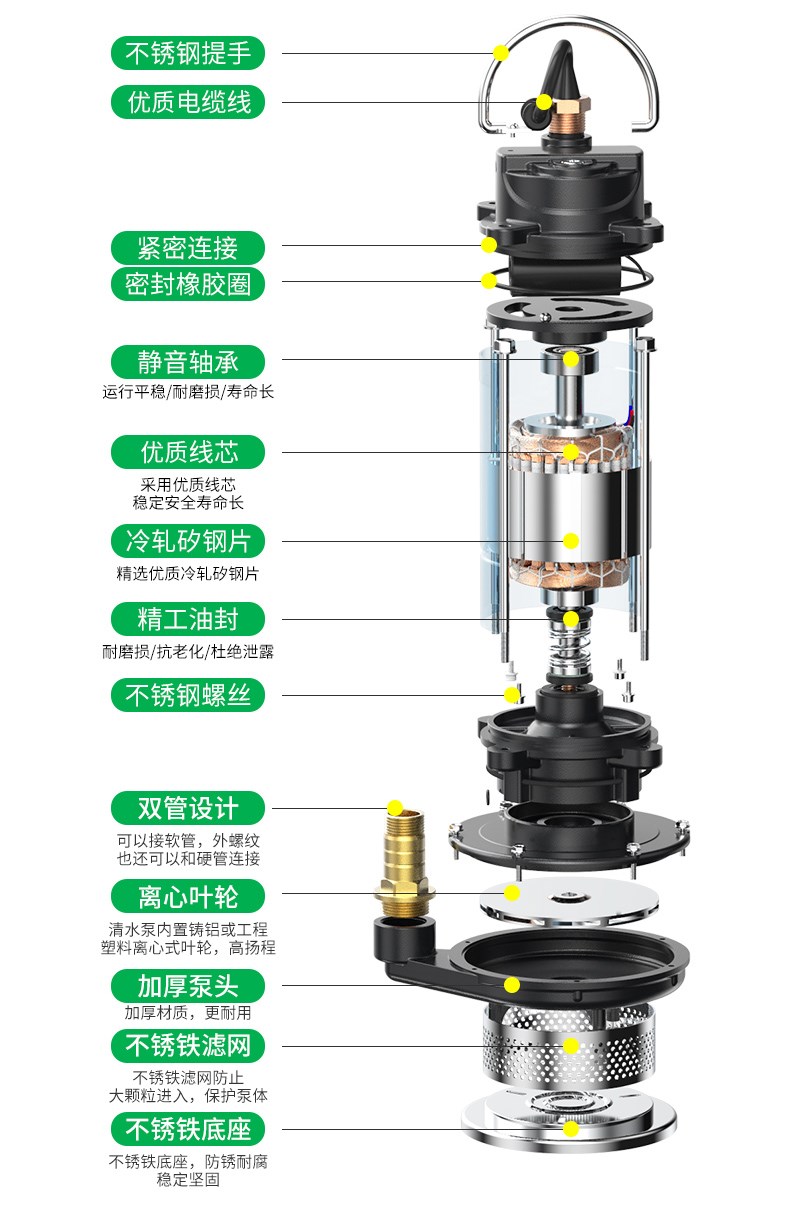 不锈钢提手

优质电缆线

紧密连接

密封橡胶圈

静音轴承
运行平稳/耐磨损/寿命长

优质线芯
采用优质线芯
稳定安全寿命长

冷轧矽钢片
精选优质冷轧矽钢片

精工油封
耐磨损/抗老化/杜绝泄露

不锈钢螺丝

双管设计
可以接软管，外螺纹
也还可以和硬管连接

离心叶轮
清水泵内置铸铝或工程
塑料离心式叶轮，高扬程

加厚泵头
加厚材质，更耐用

不锈铁滤网
不锈铁滤网防止
大颗粒进入，保护泵体

不锈铁底座
不锈铁底座，防锈耐腐
稳定坚固