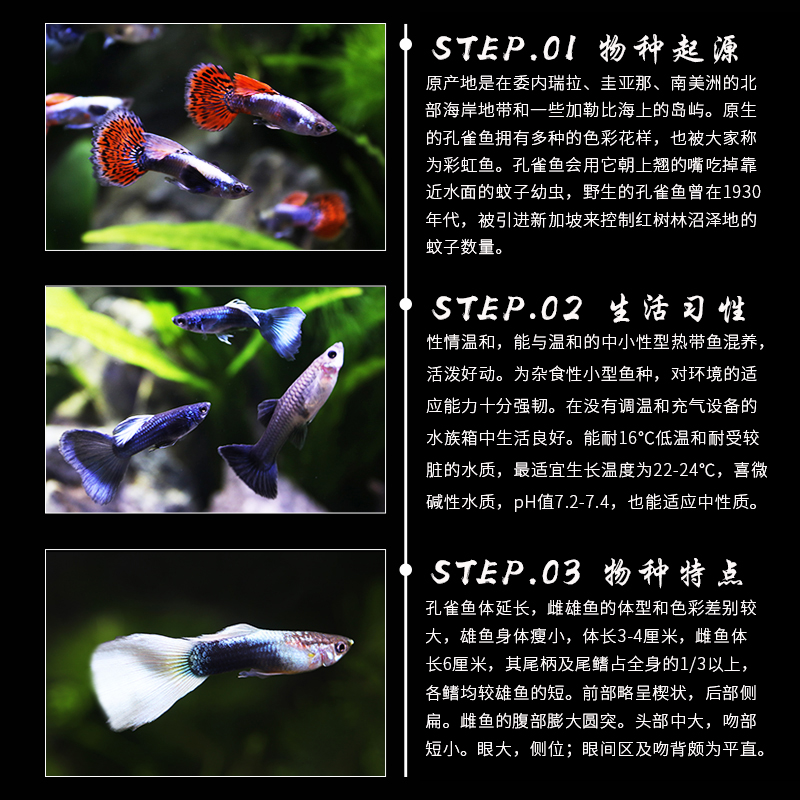 STEP.01 物种起源

原产地是在委内瑞拉、圭亚那、南美洲的北部海岸地带和一些加勒比海上的岛屿。原生的孔雀鱼拥有多种的色彩花样，也被大家称为彩虹鱼。孔雀鱼会用它朝上翘的嘴吃掉靠近水面的蚊子幼虫，野生的孔雀鱼曾在1930年代，被引进新加坡来控制红树林沼泽地的蚊子数量。

STEP.02 生活习性

性情温和，能与温和的中小性型热带鱼混养，活泼好动。为杂食性小型鱼种，对环境的适应能力十分强韧。在没有调温和充气设备的水族箱中生活良好。能耐16°C低温和耐受较脏的水质，最适宜生长温度为22-24°C，喜微碱性水质，pH值7.2-7.4，也能适应中性质。

STEP.03 物种特点

孔雀鱼体延长，雌雄鱼的体型和色彩差别较大，雄鱼身体瘦小，体长3-4厘米，雌鱼体长6厘米，其尾柄及尾鳍占全身的1/3以上，各鳍均较雄鱼的短。前部略呈楔状，后部侧扁。雌鱼的腹部膨大圆突。头部中大，吻部短小。眼大，侧位；眼间区及吻背颇为平直。