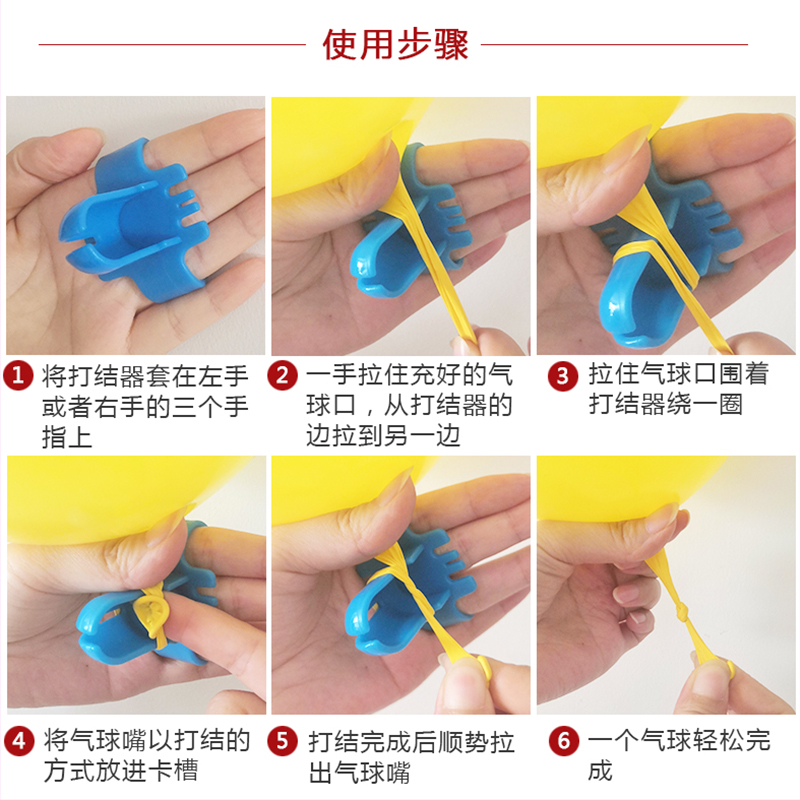 使用步骤

1 将打结器套在左手或者右手的三个手指上

2 一手拉住充好的气球口，从打结器的边拉到另一边

3 拉住气球口围着打结器绕一圈

4 将气球嘴以打结的方式放进卡槽

5 打结完成后顺势拉出气球嘴

6 一个气球轻松完成