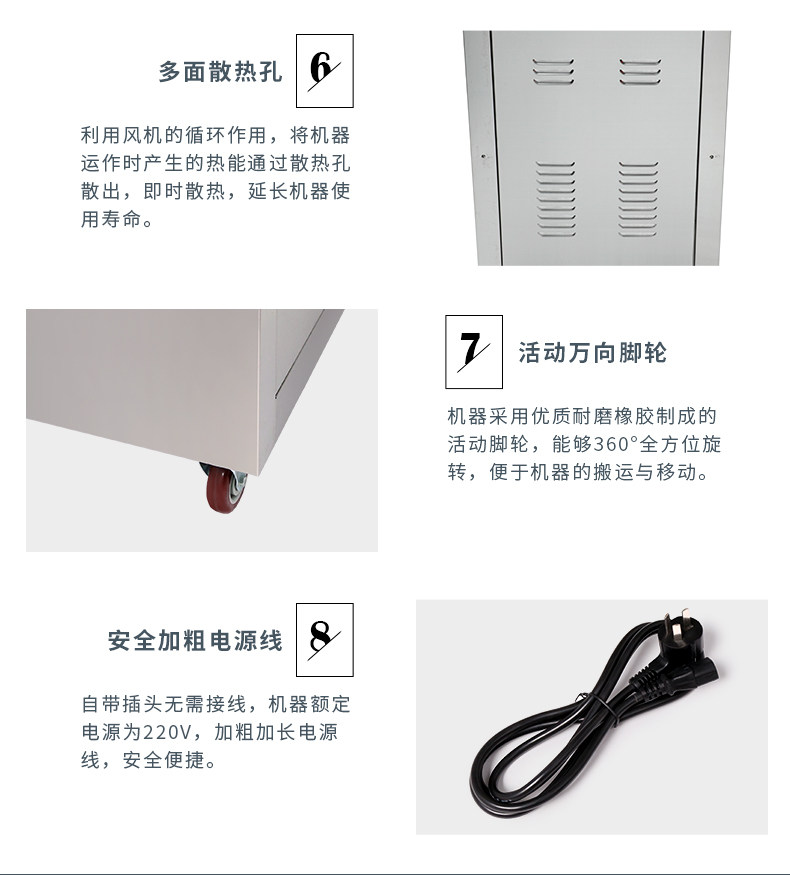 多面散热孔 6

利用风机的循环作用，将机器运作时产生的热能通过散热孔散出，即时散热，延长机器使用寿命。

7 活动万向脚轮

机器采用优质耐磨橡胶制成的活动脚轮，能够360°全方位旋转，便于机器的搬运与移动。

安全加粗电源线 8

自带插头无需接线，机器额定电源为220V，加粗加长电源线，安全便捷。