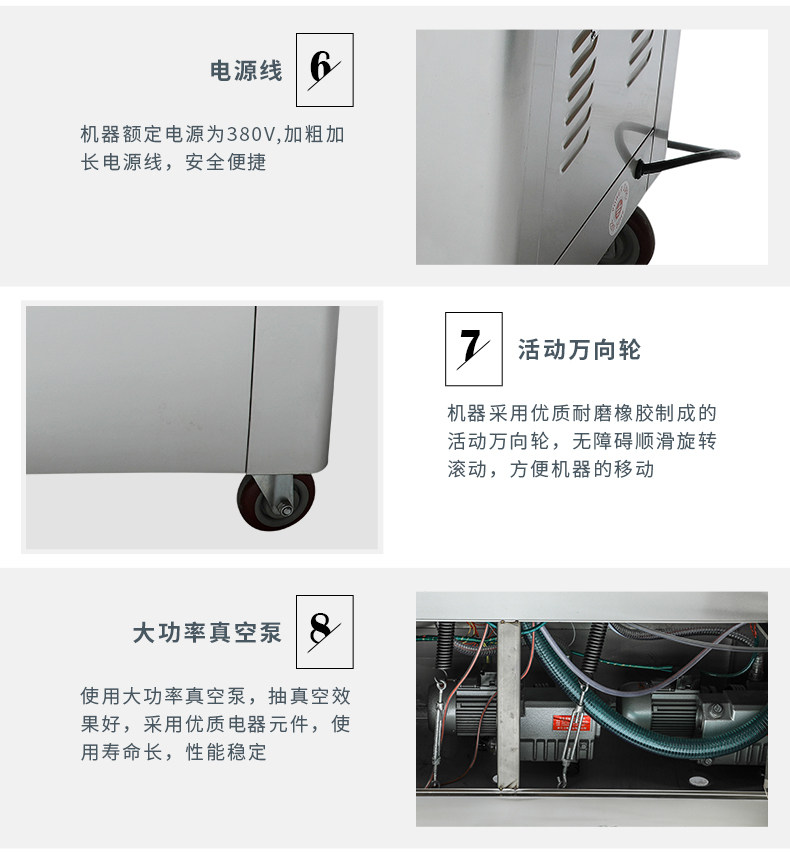 电源线 6

机器额定电源为380V,加粗加长电源线，安全便捷

7 活动万向轮

机器采用优质耐磨橡胶制成的活动万向轮，无障碍顺滑旋转滚动，方便机器的移动

大功率真空泵 8

使用大功率真空泵，抽真空效果好，采用优质电器元件，使用寿命长，性能稳定