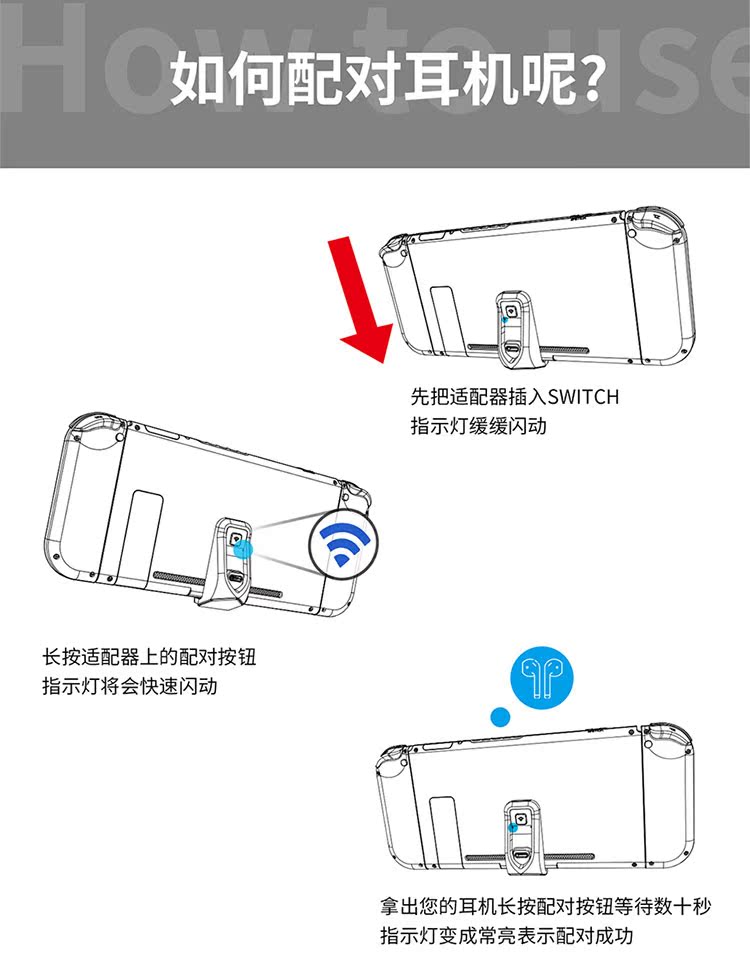 How to use
如何配对耳机呢?

先把适配器插入SWITCH
指示灯缓缓闪动

长按适配器上的配对按钮
指示灯将会快速闪动

拿出您的耳机长按配对按钮等待数十秒
指示灯变成常亮表示配对成功