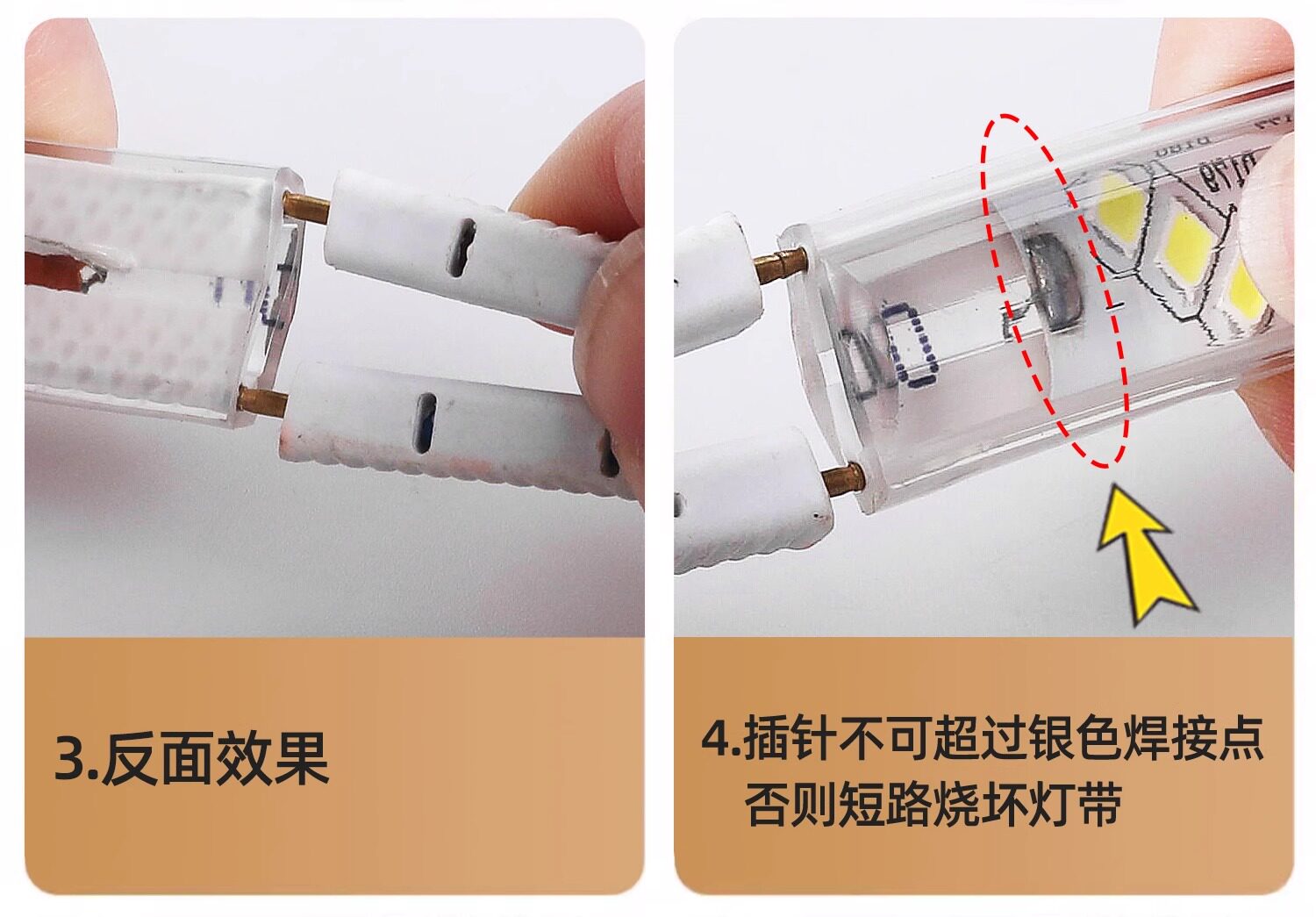 3.反面效果

4.插针不可超过银色焊接点
否则短路烧坏灯带