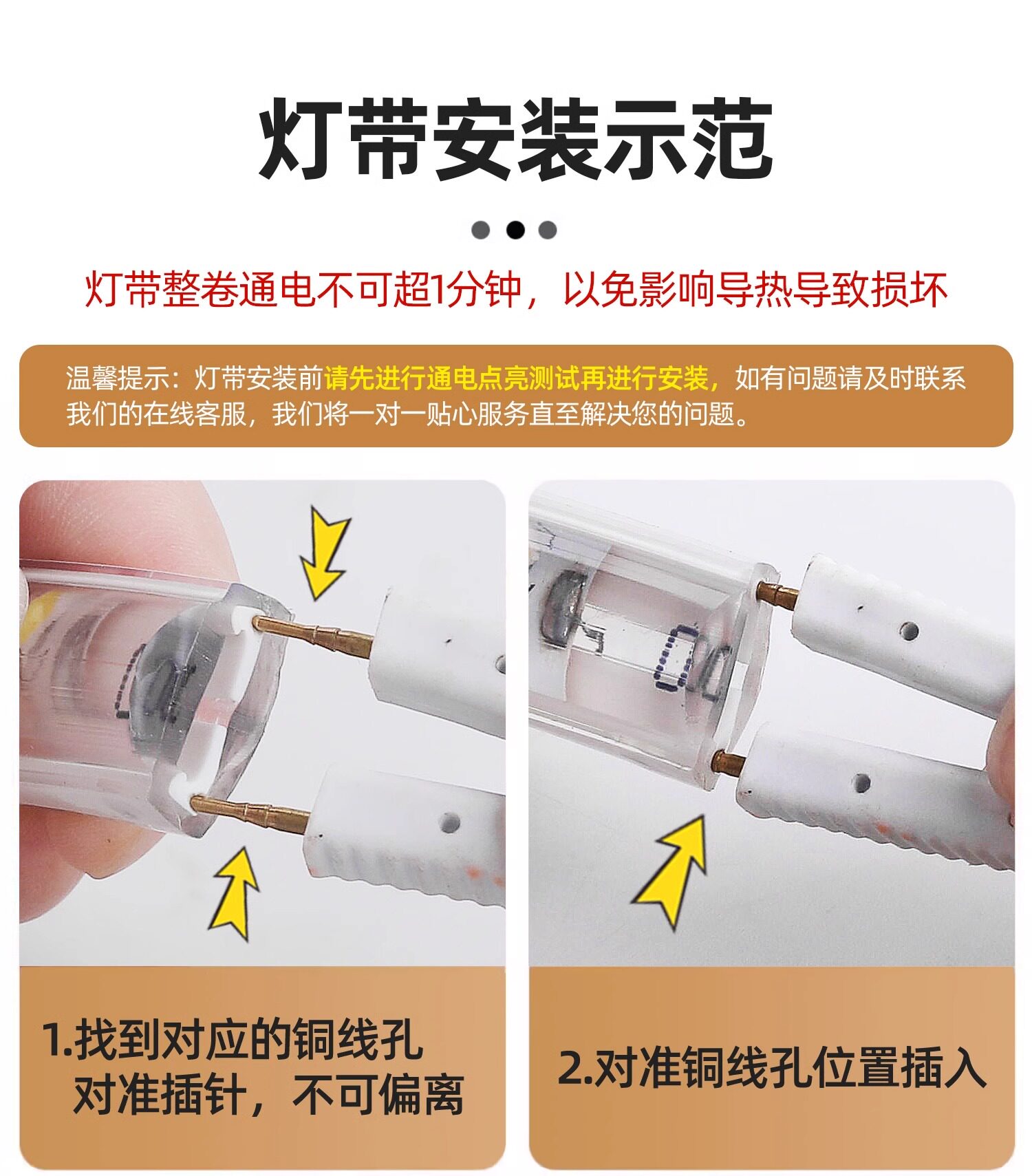 灯带安装示范

灯带整卷通电不可超1分钟，以免影响导热导致损坏

温馨提示：灯带安装前请先进行通电点亮测试再进行安装，如有问题请及时联系我们的在线客服，我们将一对一贴心服务直至解决您的问题。

1.找到对应的铜线孔
对准插针，不可偏离

2.对准铜线孔位置插入