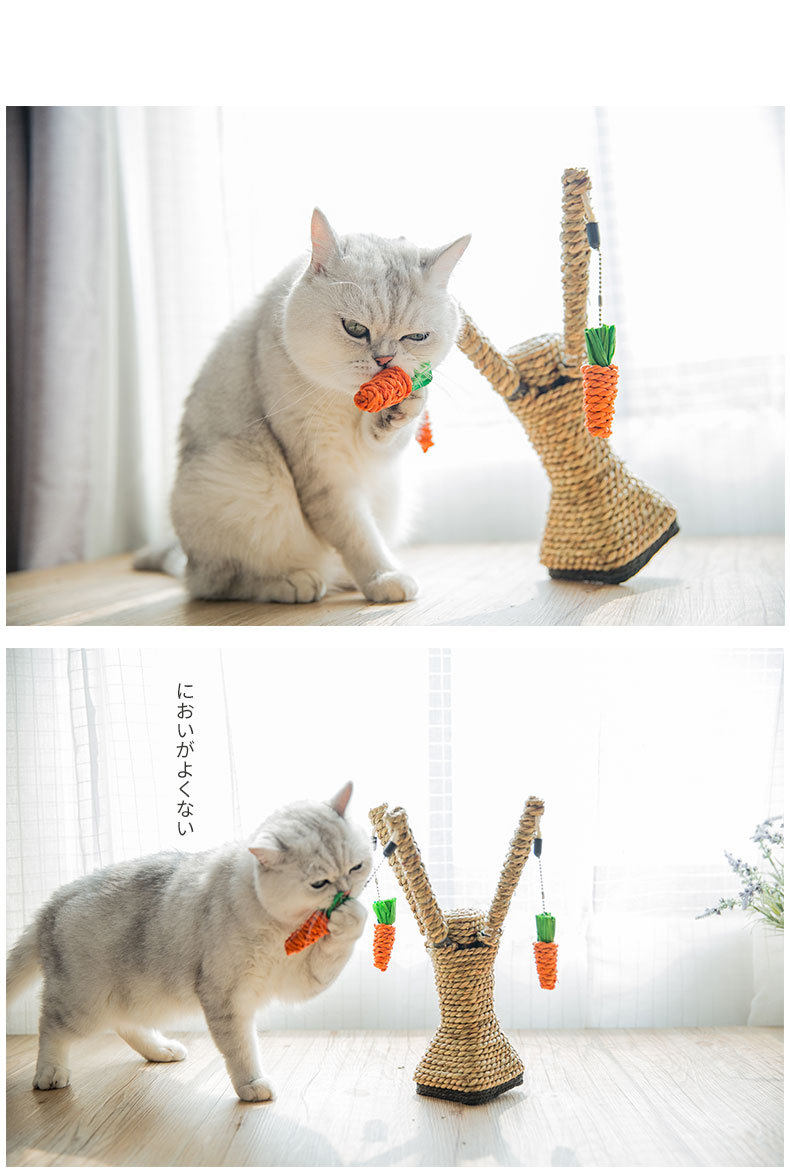 においがよくない