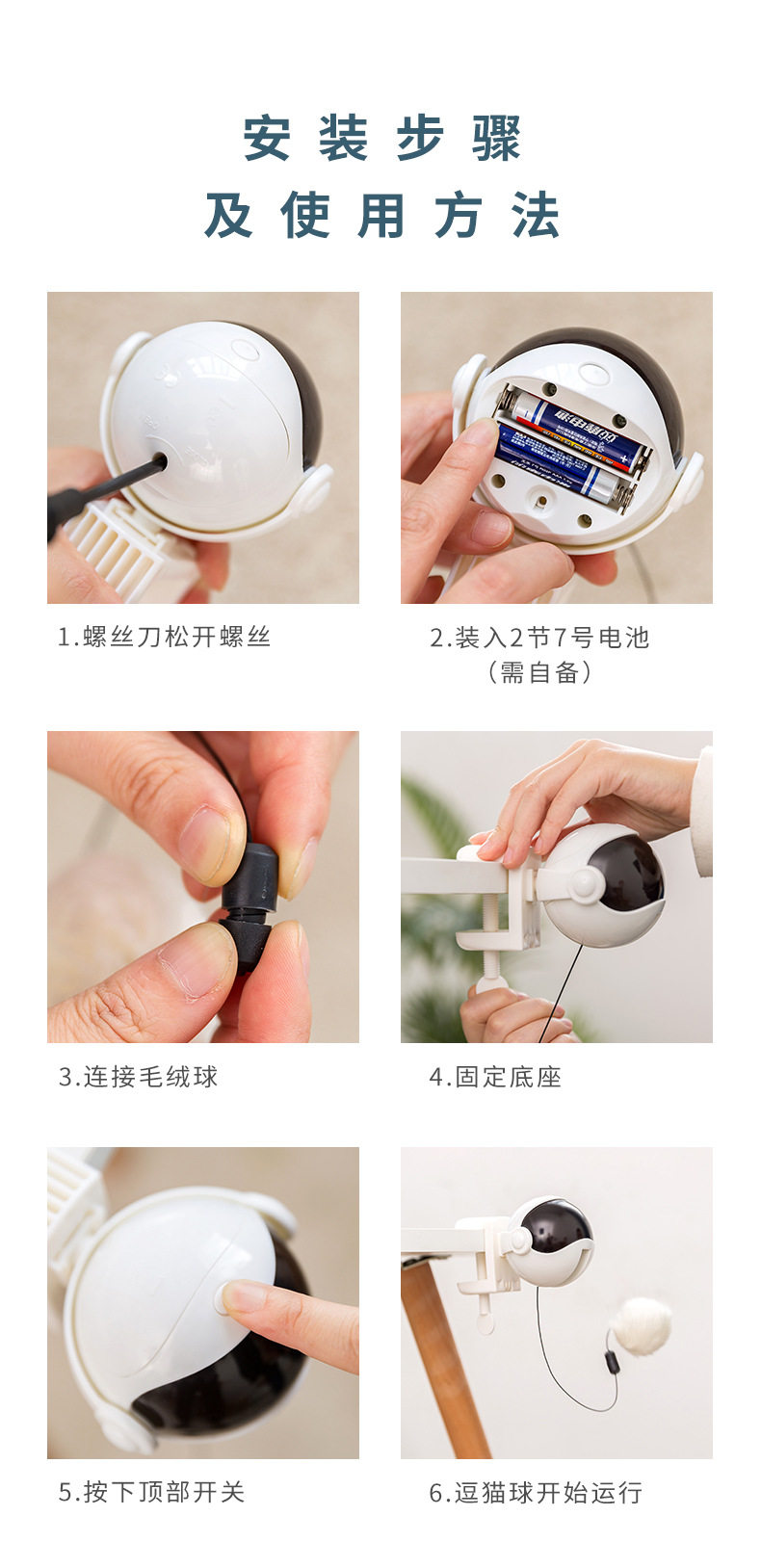 安装步骤
及使用方法

1.螺丝刀松开螺丝

2.装入2节7号电池
（需自备）

3.连接毛绒球

4.固定底座

5.按下顶部开关

6.逗猫球开始运行