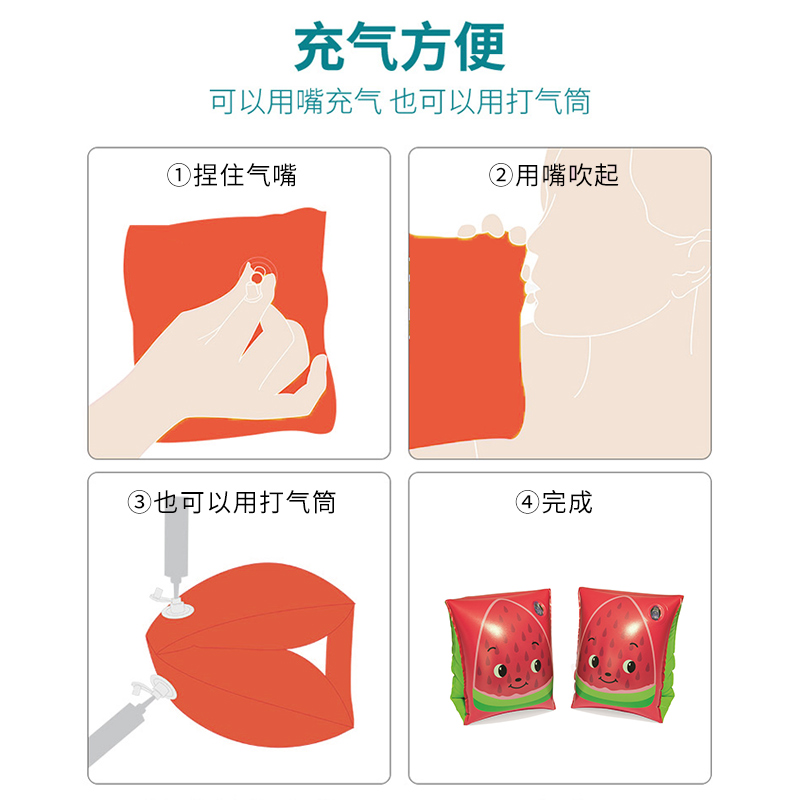 充气方便

可以用嘴充气 也可以用打气筒

①捏住气嘴

②用嘴吹起

③也可以用打气筒

④完成