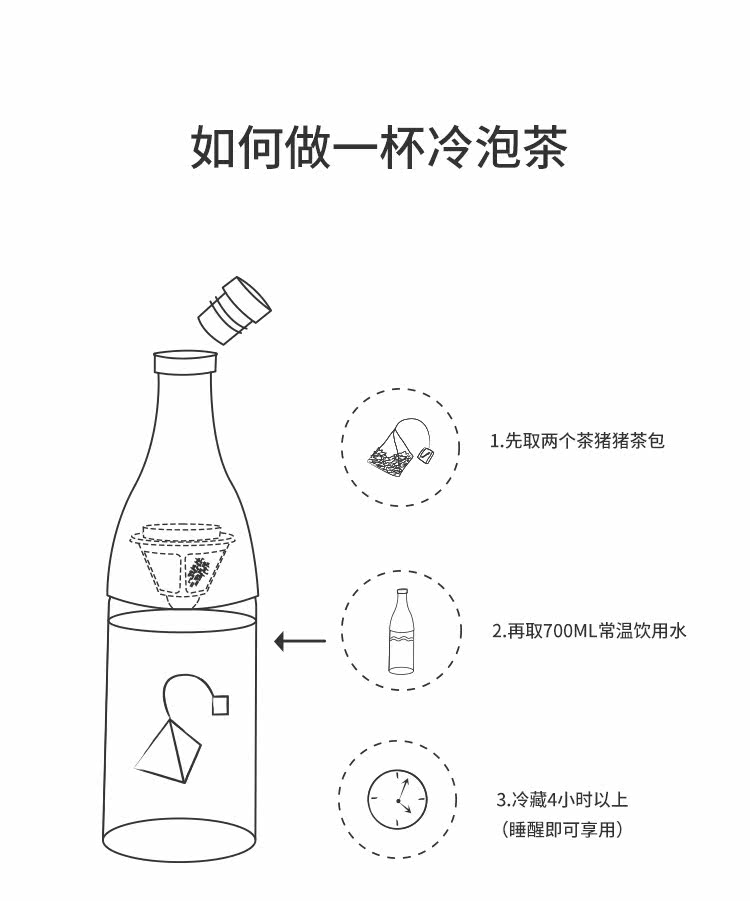 如何做一杯冷泡茶

1.先取两个茶猪猪茶包

2.再取700ML常温饮用水

3.冷藏4小时以上
（睡醒即可享用）