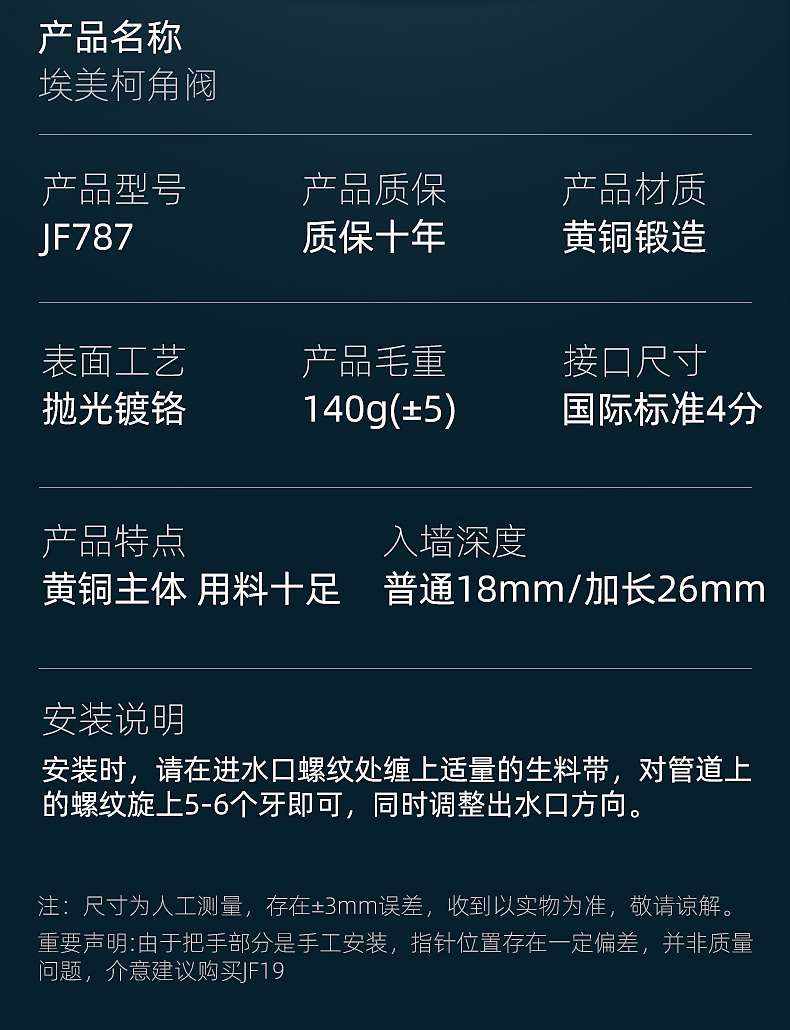 产品名称
埃美柯角阀

产品型号
JF787

产品质保
质保十年

产品材质
黄铜锻造

表面工艺
抛光镀铬

产品毛重
140g(±5)

接口尺寸
国际标准4分

产品特点
黄铜主体 用料十足

入墙深度
普通18mm/加长26mm

安装说明
安装时，请在进水口螺纹处缠上适量的生料带，对管道上的螺纹旋上5-6个牙即可，同时调整出水口方向。

注：尺寸为人工测量，存在±3mm误差，收到以实物为准，敬请谅解。
重要声明:由于把手部分是手工安装，指针位置存在一定偏差，并非质量问题，介意建议购买JF19