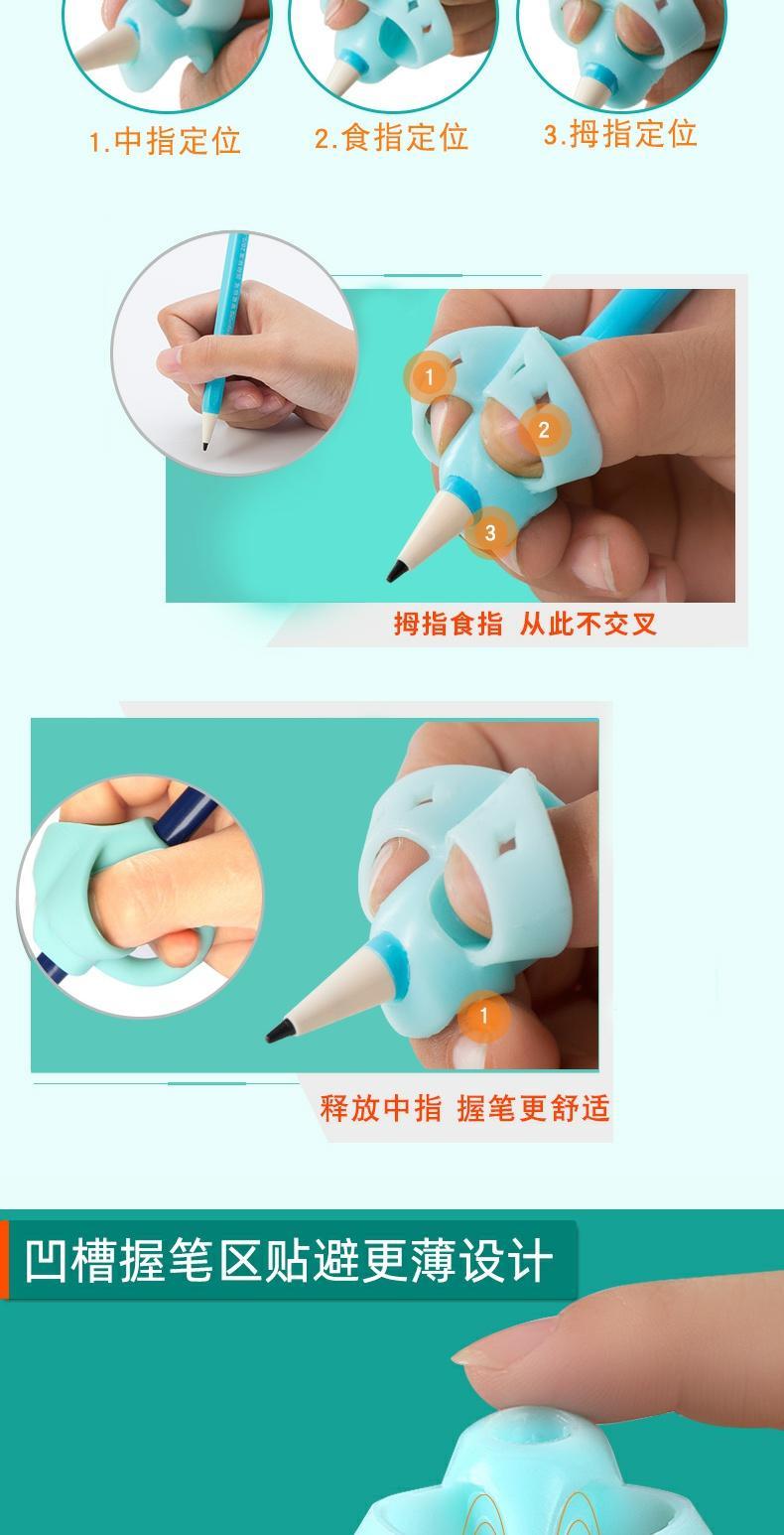 1.中指定位

2.食指定位

3.拇指定位

1

2

3

拇指食指 从此不交叉

1

释放中指 握笔更舒适

凹槽握笔区贴避更薄设计