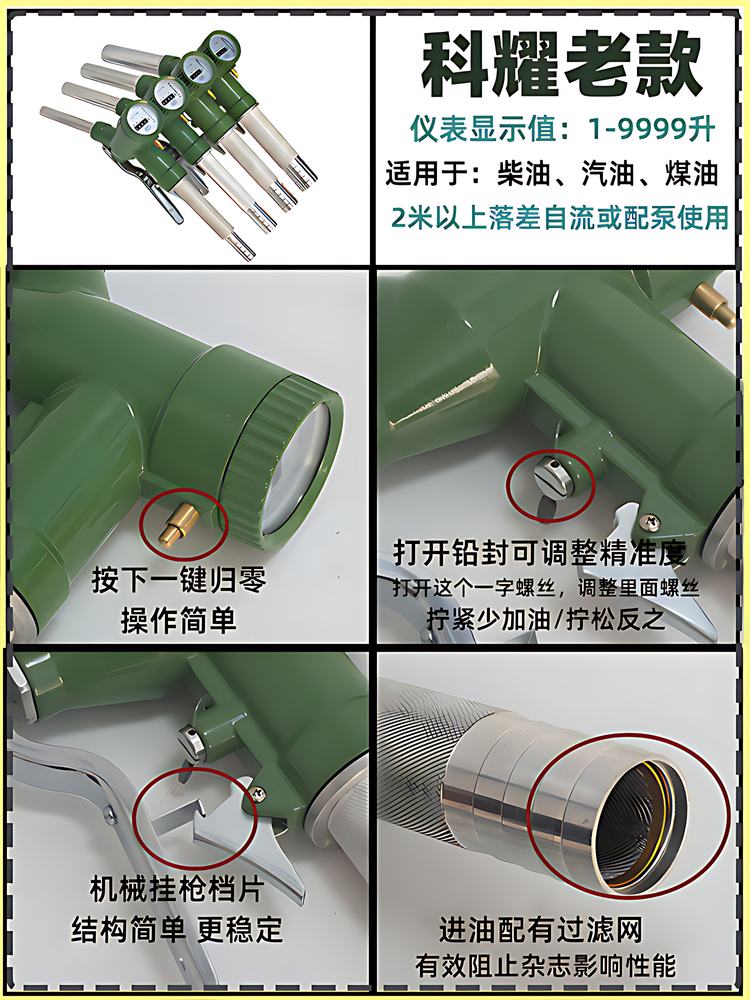 科耀老款

仪表显示值：1-9999升

适用于：柴油、汽油、煤油

2米以上落差自流或配泵使用

按下一键归零
操作简单

打开铅封可调整精准度
打开这个一字螺丝，调整里面螺丝
拧紧少加油/拧松反之

机械挂枪档片
结构简单 更稳定

进油配有过滤网
有效阻止杂志影响性能