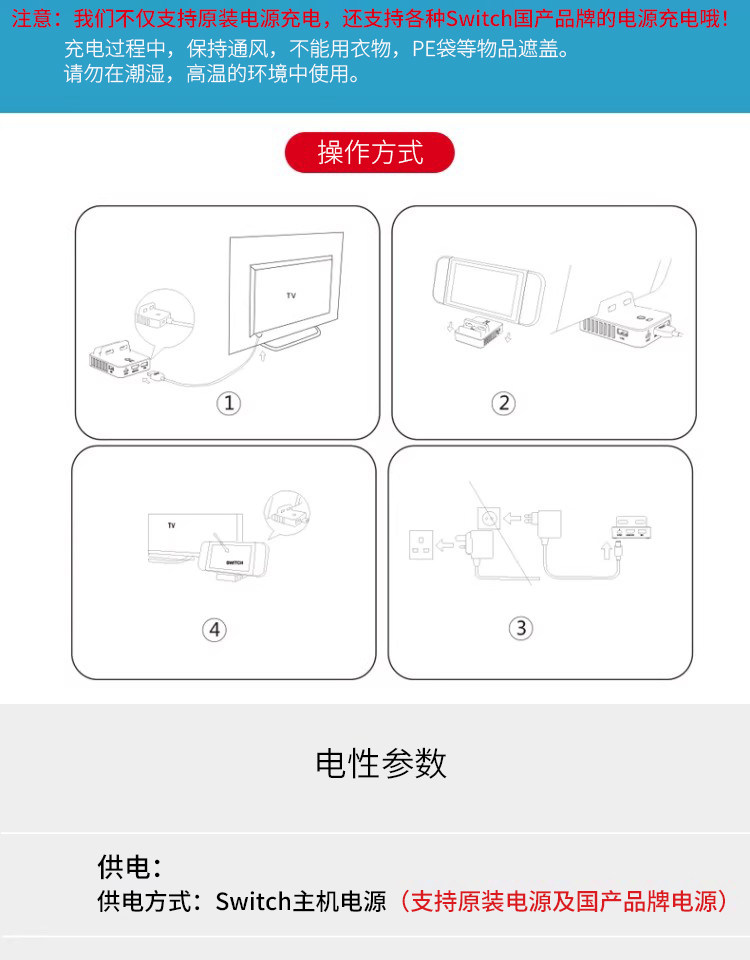 注意：我们不仅支持原装电源充电，还支持各种Switch国产品牌的电源充电哦！
充电过程中，保持通风，不能用衣物，PE袋等物品遮盖。
请勿在潮湿，高温的环境中使用。

操作方式

TV

①

②

TV

SWITCH

④

③

电性参数

供电：
供电方式：Switch主机电源（支持原装电源及国产品牌电源）