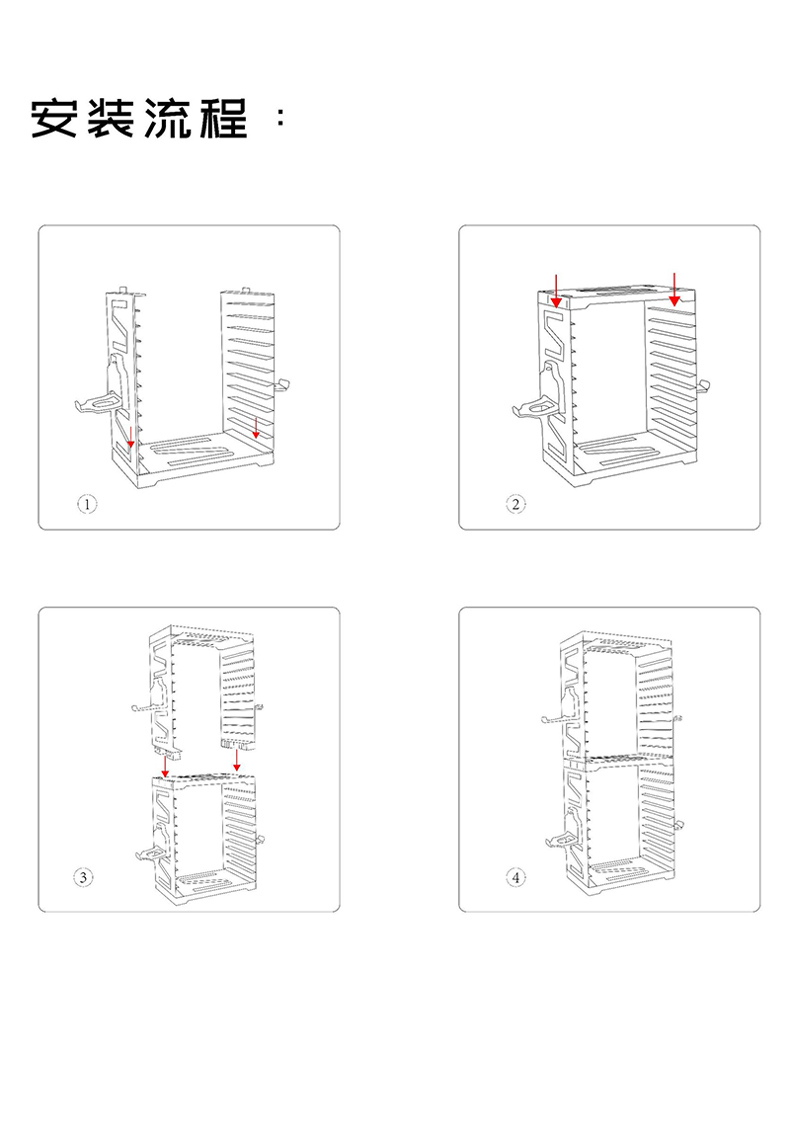 安装流程：

①

②

③

④