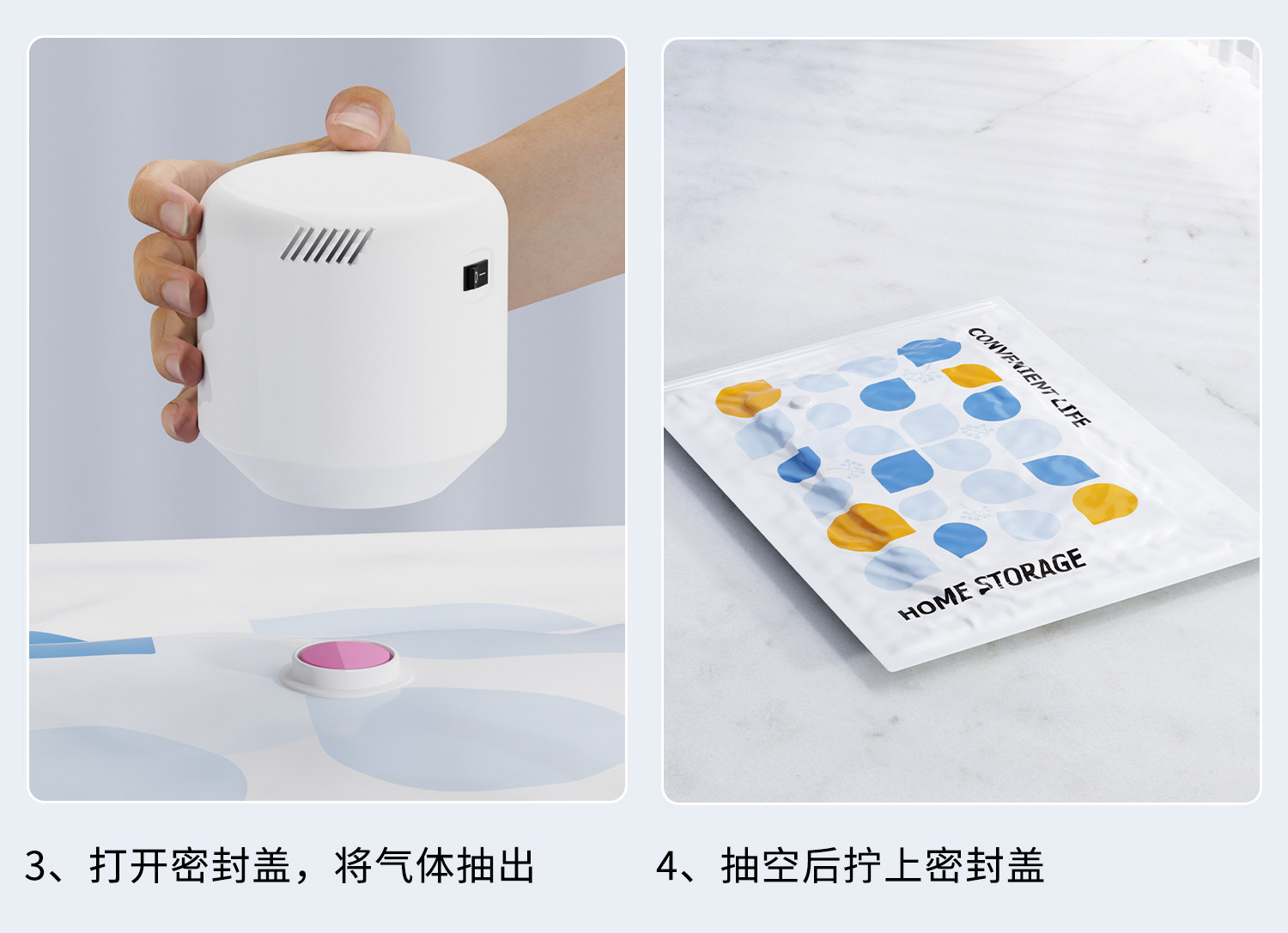 CONVENIENT LIFE

HOME STORAGE

3、打开密封盖，将气体抽出

4、抽空后拧上密封盖