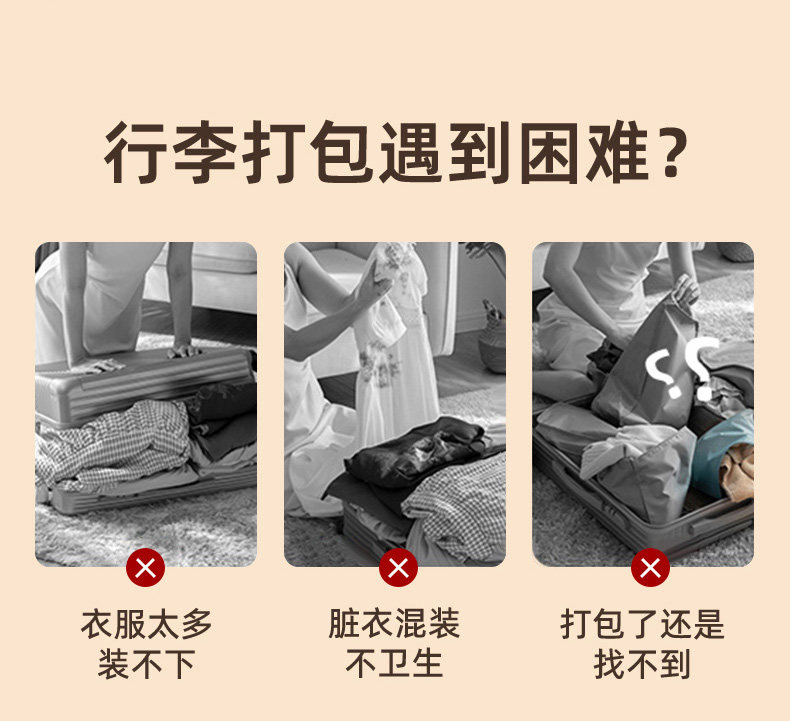 行李打包遇到困难？

衣服太多
装不下

脏衣混装
不卫生

打包了还是
找不到