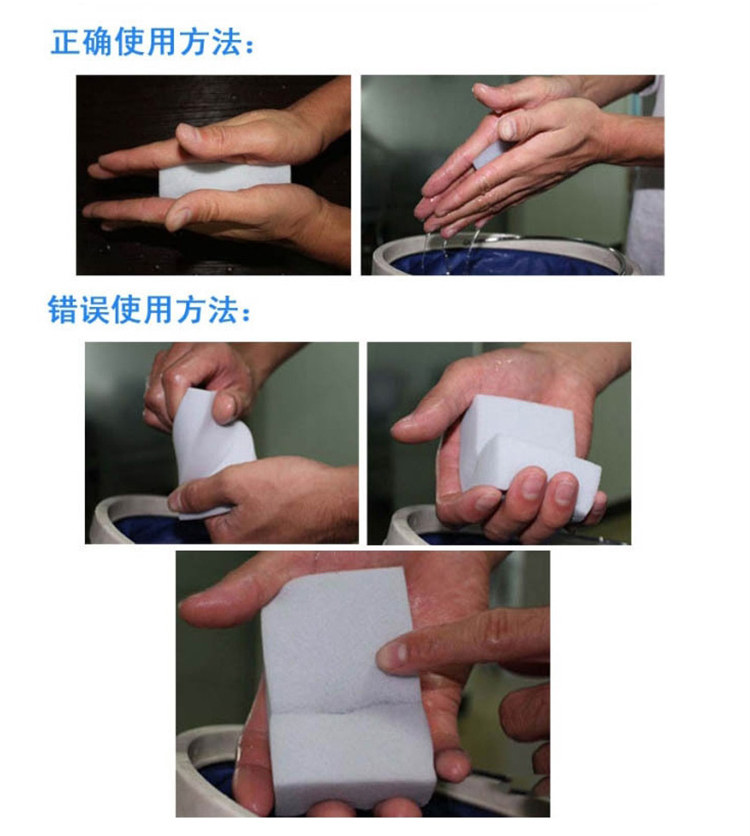 正确使用方法：

错误使用方法：