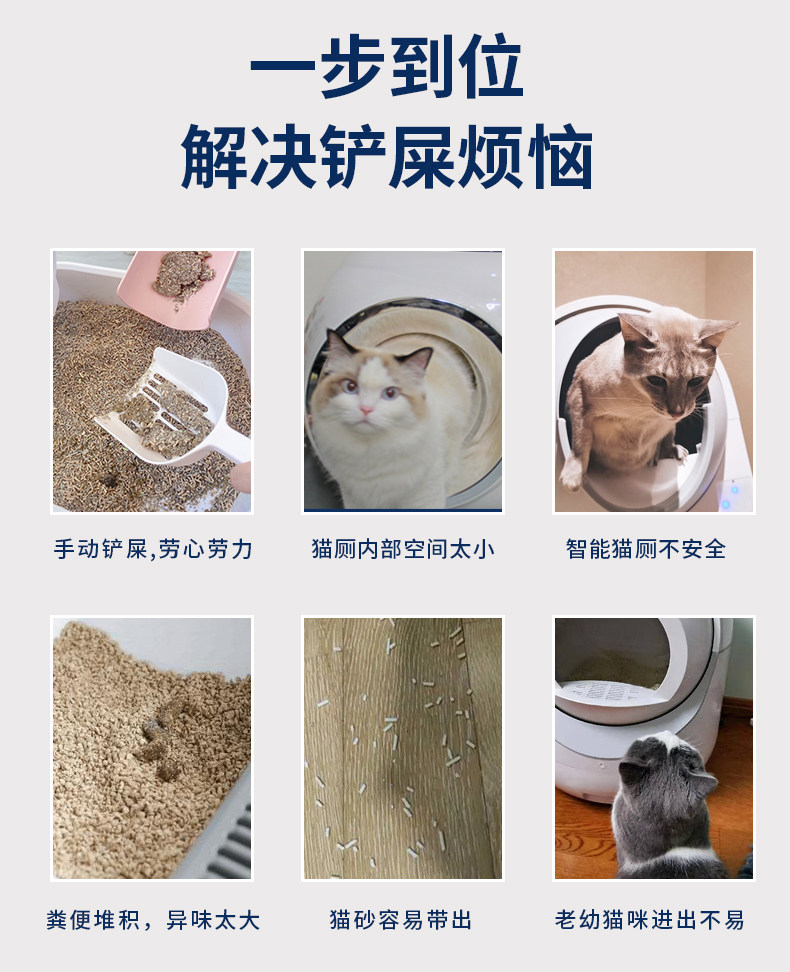 一步到位
解决铲屎烦恼

手动铲屎,劳心劳力

猫厕内部空间太小

智能猫厕不安全

粪便堆积，异味太大

猫砂容易带出

老幼猫咪进出不易