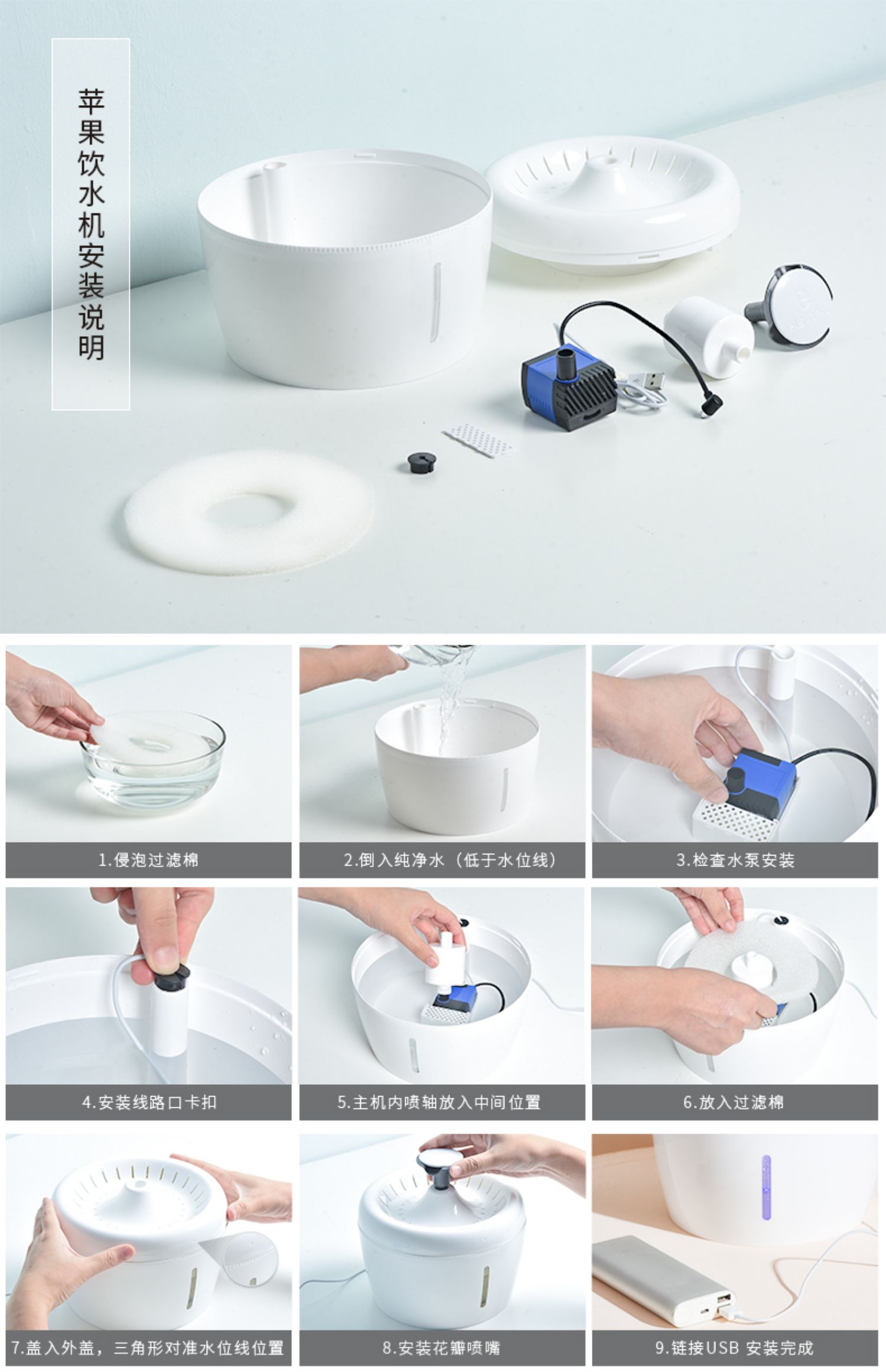 苹果饮水机安装说明

1.侵泡过滤棉

2.倒入纯净水（低于水位线）

3.检查水泵安装

4.安装线路口卡扣

5.主机内喷轴放入中间位置

6.放入过滤棉

7.盖入外盖，三角形对准水位线位置

8.安装花瓣喷嘴

9.链接USB 安装完成