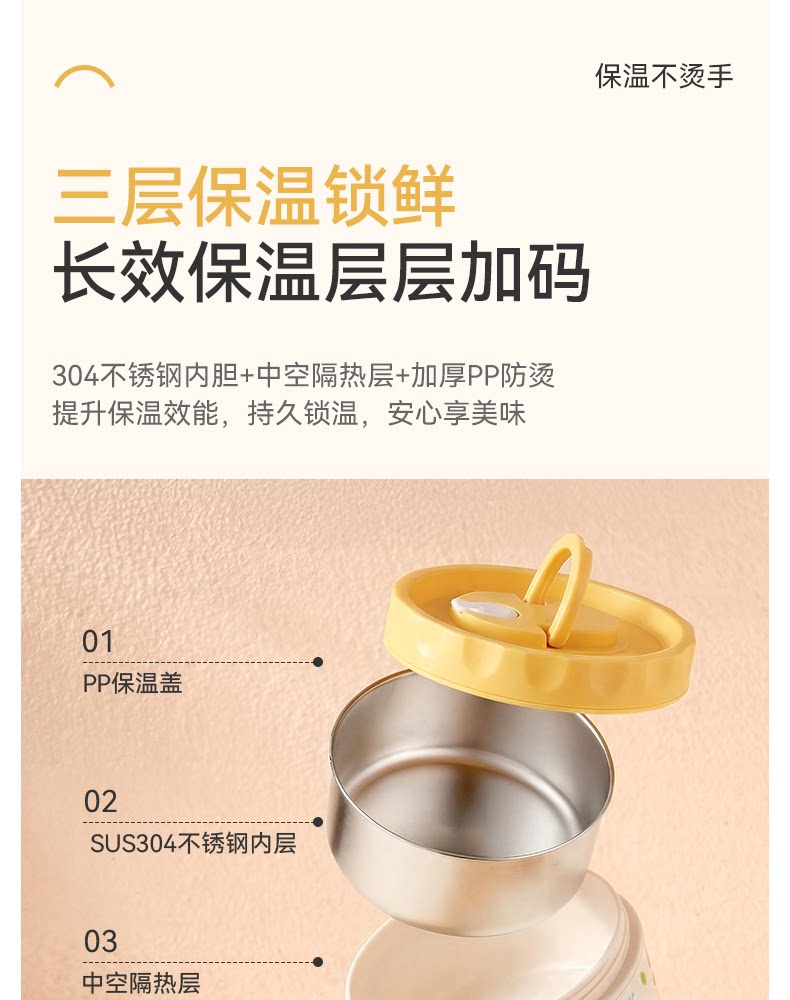 保温不烫手

三层保温锁鲜
长效保温层层加码

304不锈钢内胆+中空隔热层+加厚PP防烫
提升保温效能，持久锁温，安心享美味

01
PP保温盖

02
SUS304不锈钢内层

03
中空隔热层